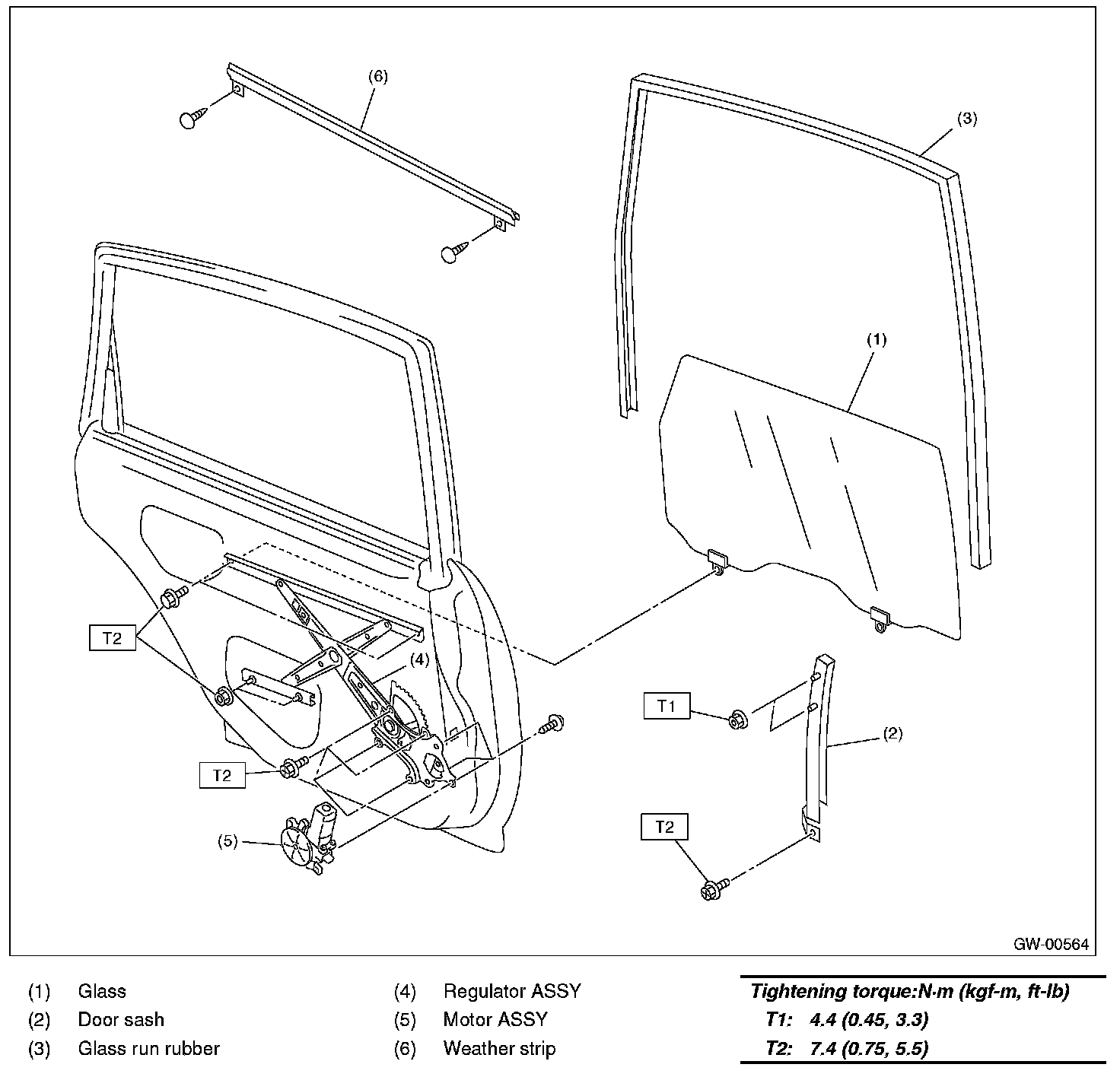 (6)

(3)

(1)

T2

(4)

T1

(2)

T2

T2

(5)

GW-00564

(1) Glass
(2) Door sash
(3) Glass run rubber

(4) Regulator ASSY
(5) Motor ASSY
(6) Weather strip

Tightening torque:N·m (kgf-m, ft-lb)
T1: 4.4 (0.45, 3.3)
T2: 7.4 (0.75, 5.5)