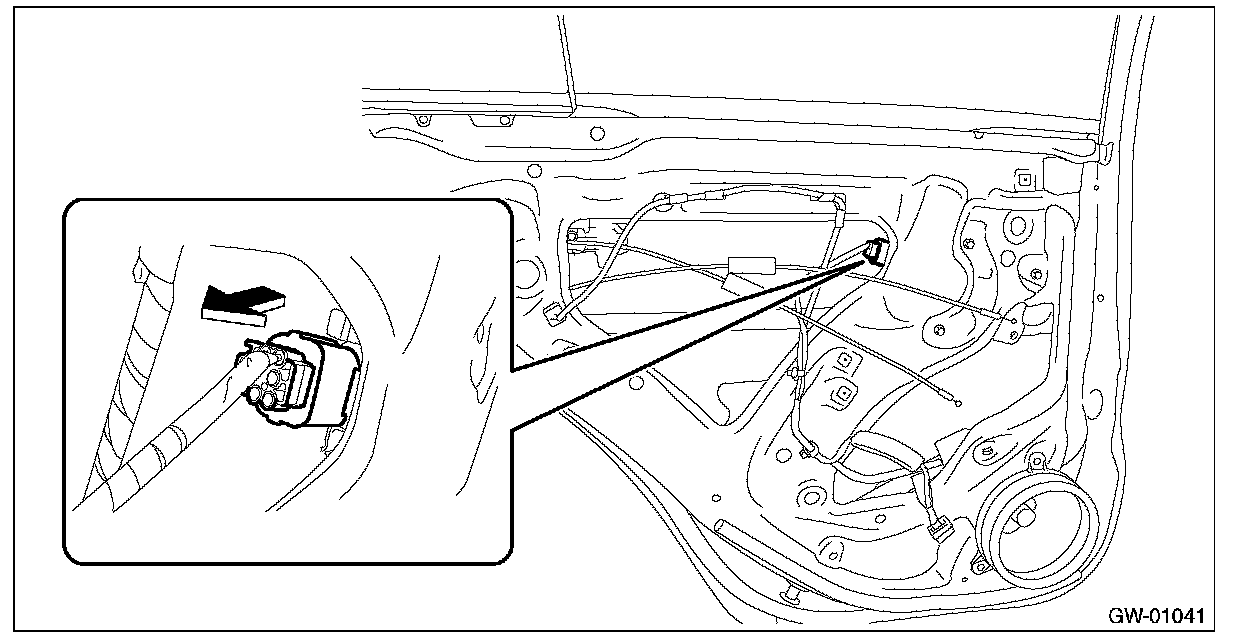 GW-01041