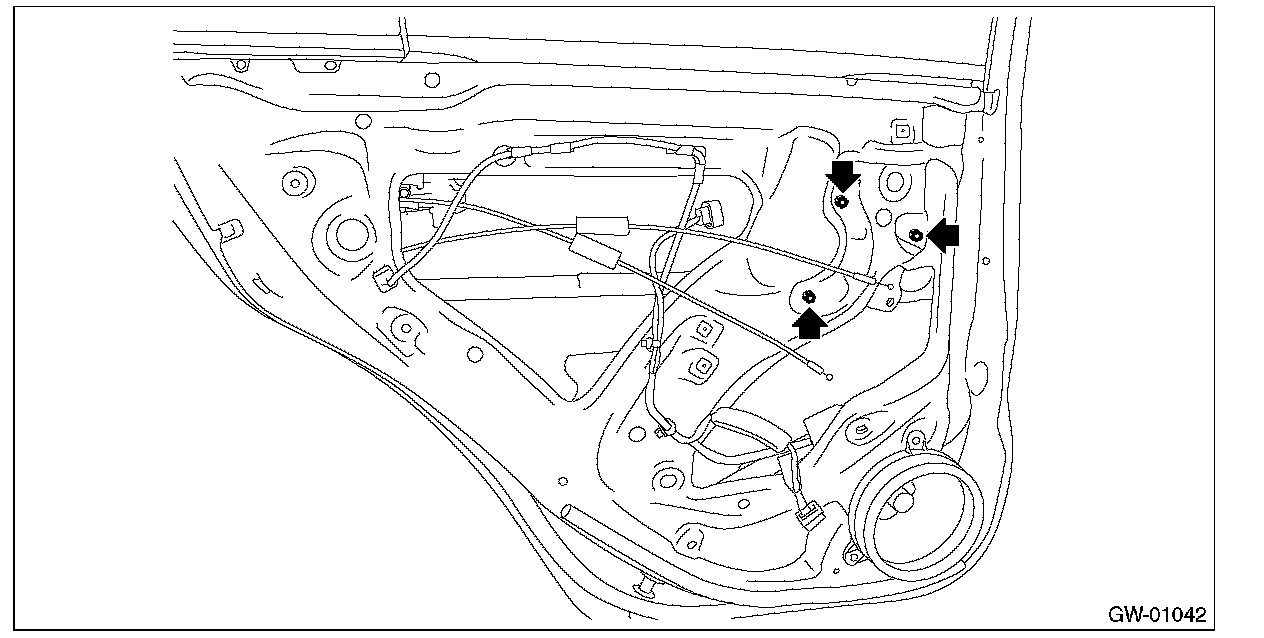 GW-01042