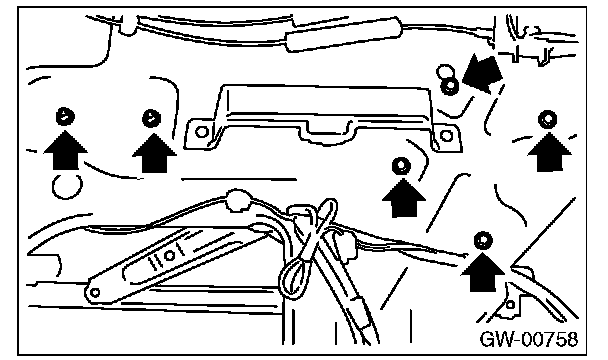 GW-00758