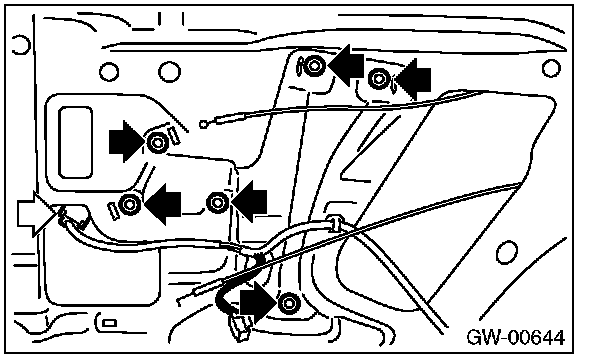 GW-00644