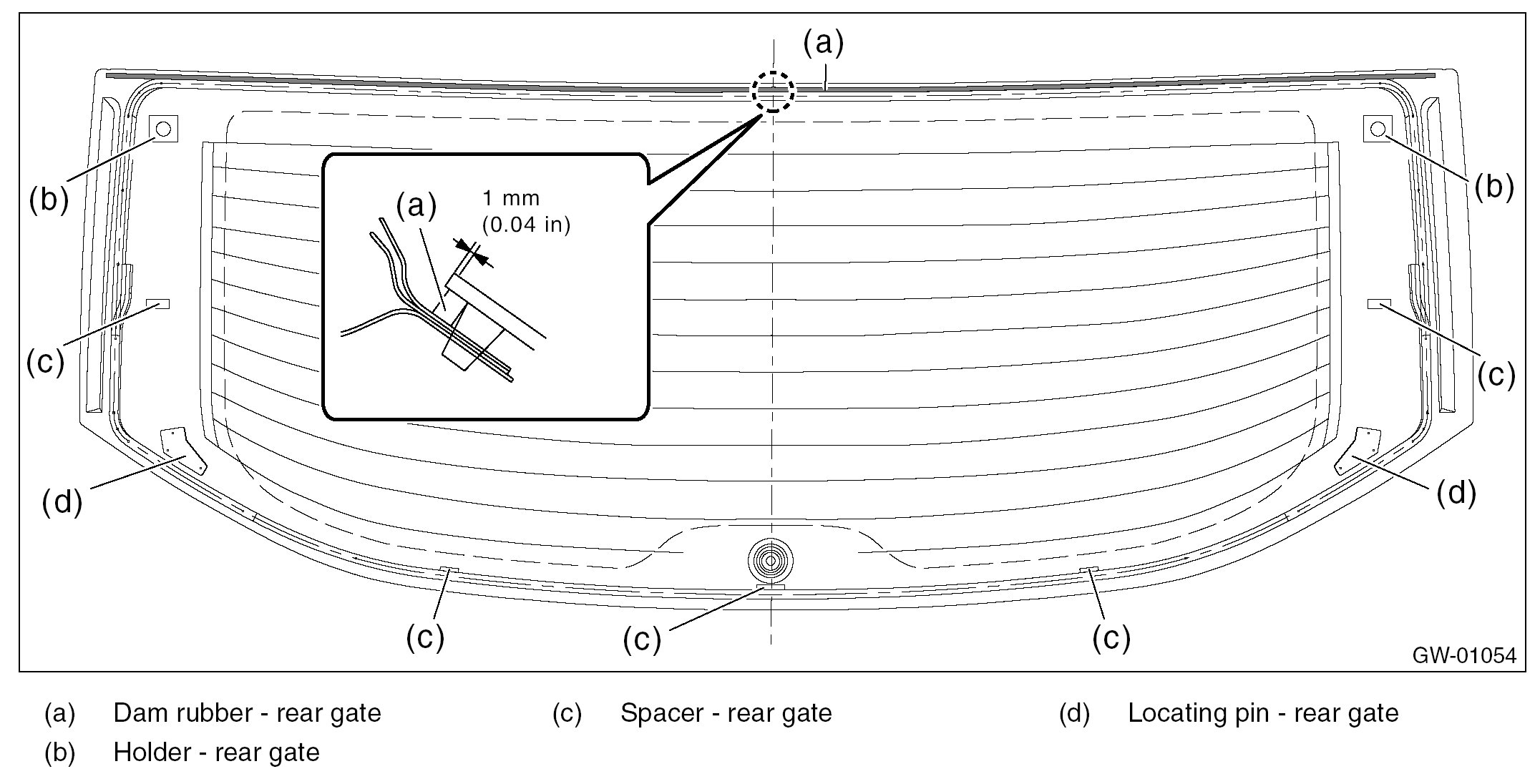 (a)

(b)

(b)

(a)

1 mm
(0.04 in)

(c)

(c)

(d)

(d)

(c)

(c)

(c)

GW-01054

(a) Dam rubber - rear gate

(b) Holder - rear gate

(c) Spacer - rear gate

(d) Locating pin - rear gate