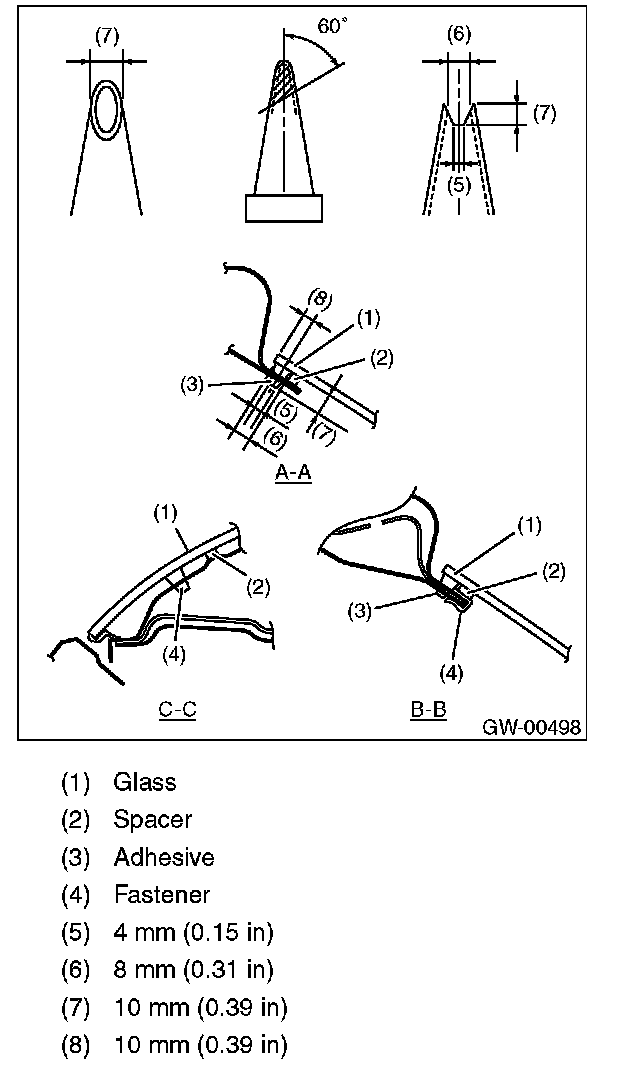 (7)
60°
(6)
(7)
(5)

(8)
(1)
(2)
(3)
(5)
(7)
(6)
A-A

(1)
(2)
(4)
C-C

(1)
(2)
(3)
(4)
B-B

GW-00498

(1) Glass
(2) Spacer
(3) Adhesive
(4) Fastener
(5) 4 mm (0.15 in)
(6) 8 mm (0.31 in)
(7) 10 mm (0.39 in)
(8) 10 mm (0.39 in)