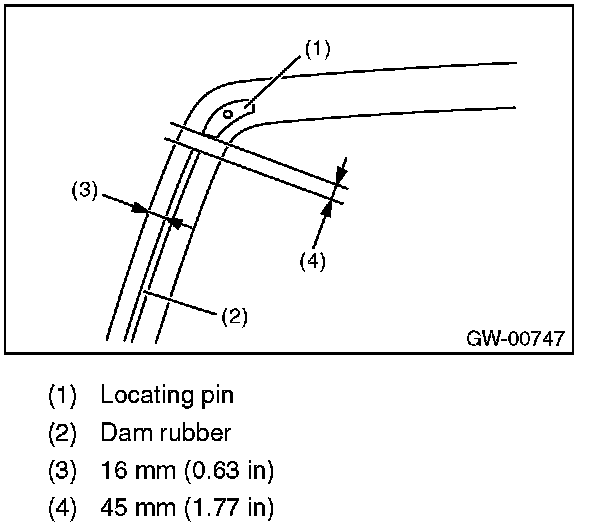 (1)

(3)

(4)

(2)

GW-00747

(1) Locating pin
(2) Dam rubber
(3) 16 mm (0.63 in)
(4) 45 mm (1.77 in)