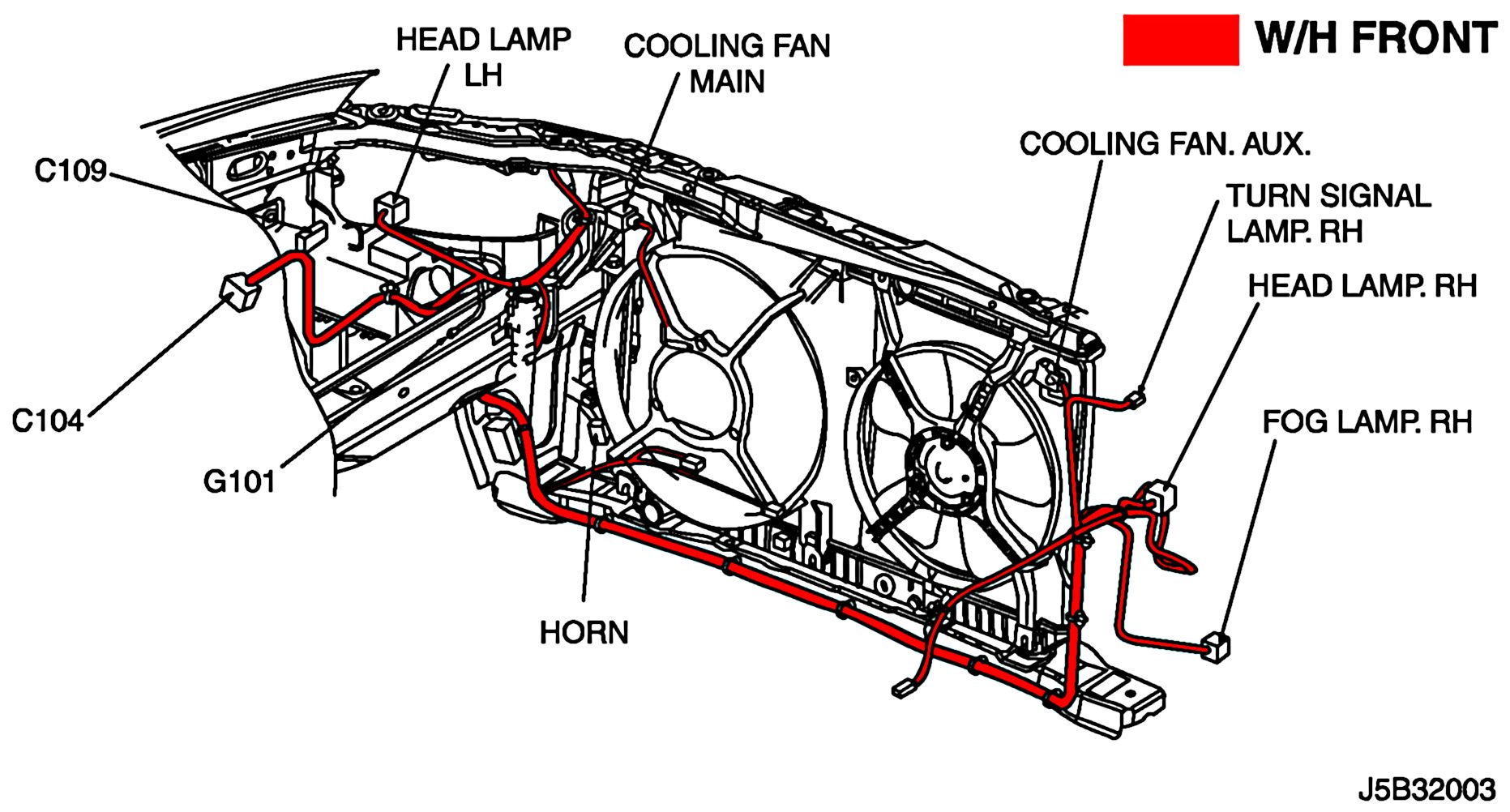 W/H FRONT

HEAD LAMP LH

COOLING FAN MAIN

COOLING FAN. AUX.

TURN SIGNAL LAMP. RH

HEAD LAMP. RH

FOG LAMP. RH

C109

C104

G101

HORN

J5B32003