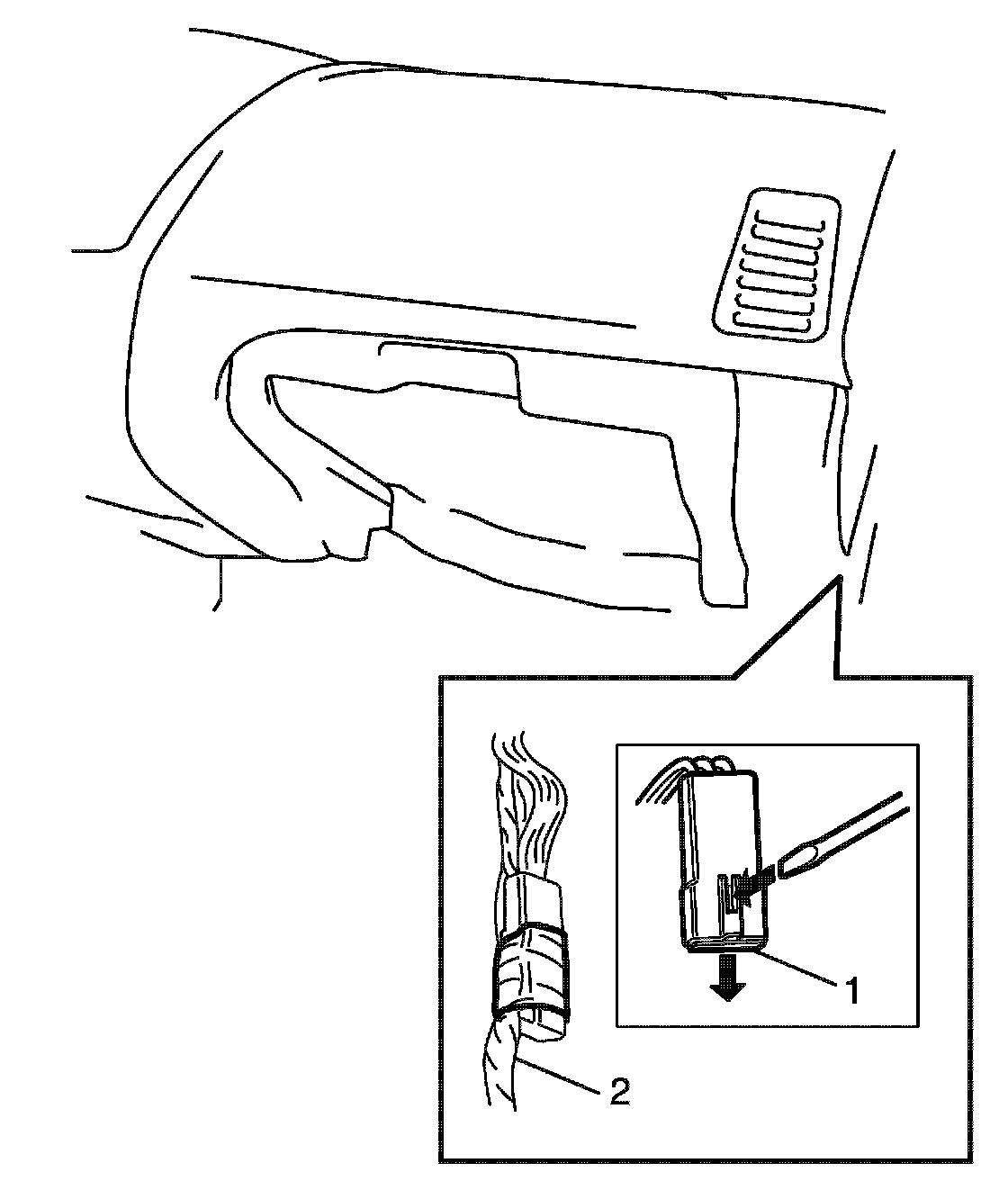 1
2