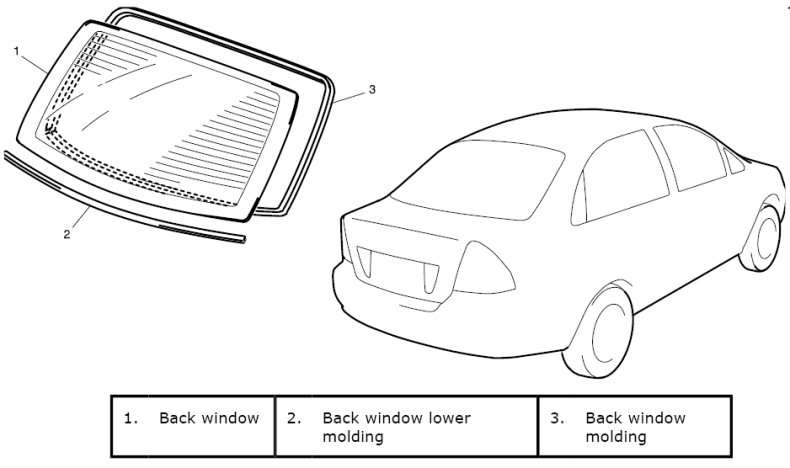 1

3

2

| 1. Back window | 2. Back window lower molding | 3. Back window molding |
|---|---|---|