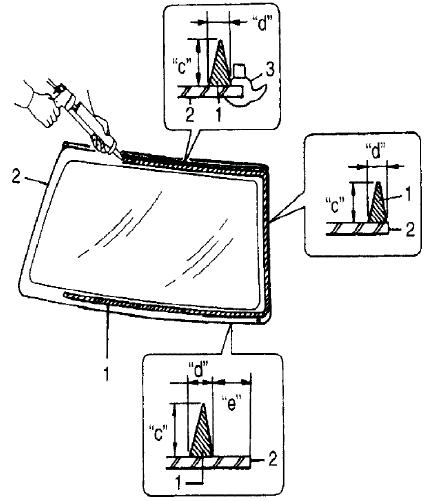 "d"
"c"
3
2
1
2
"d"
"c"
1
2
1
"d"
"e"
"c"
2
1