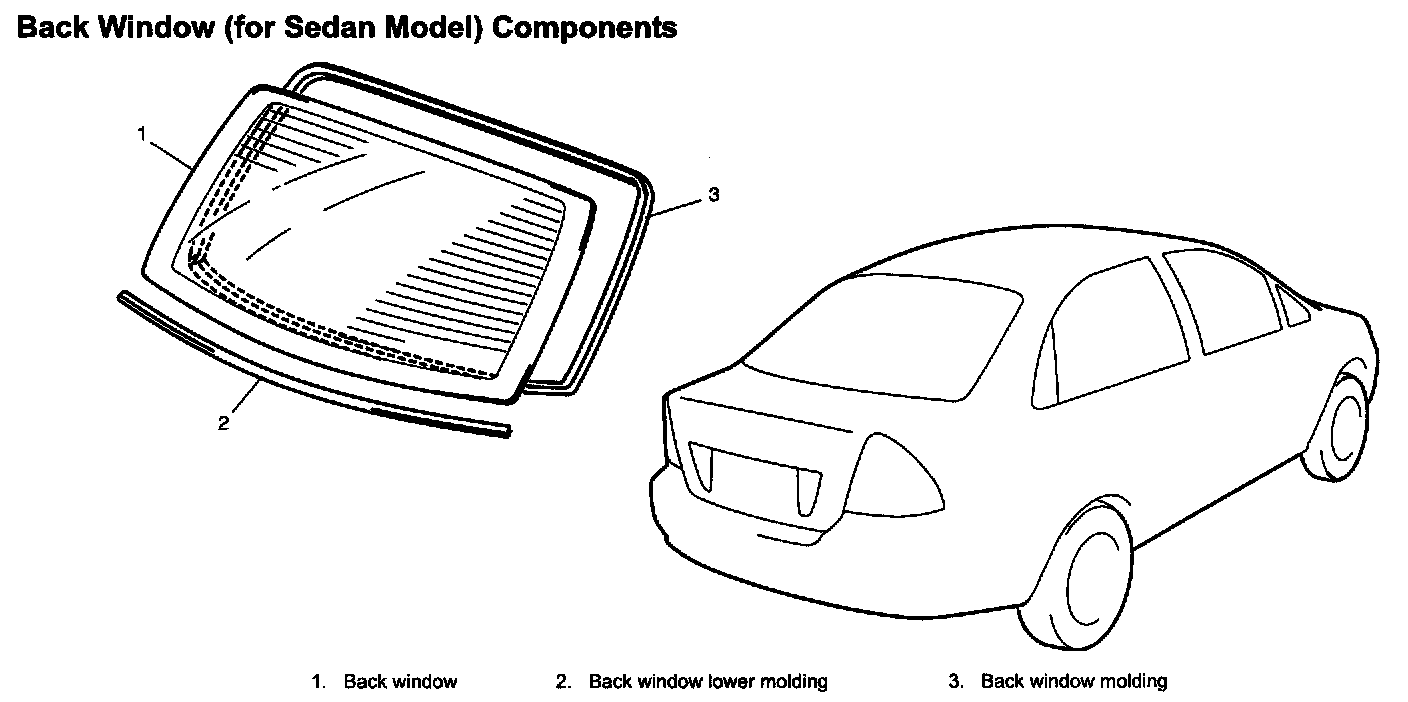 Back Window (for Sedan Model) Components

1

3

2

1. Back window
2. Back window lower molding
3. Back window molding