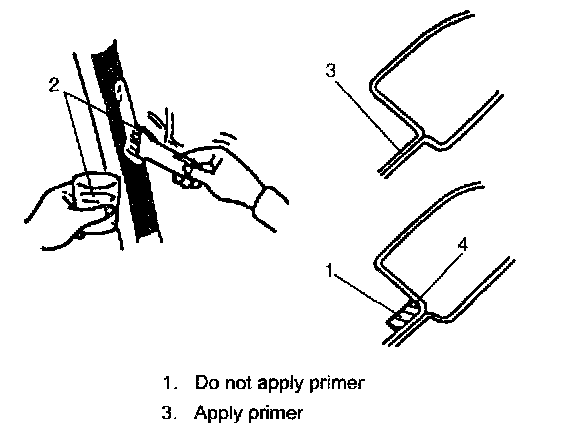 2

3

4

1

1. Do not apply primer
3. Apply primer