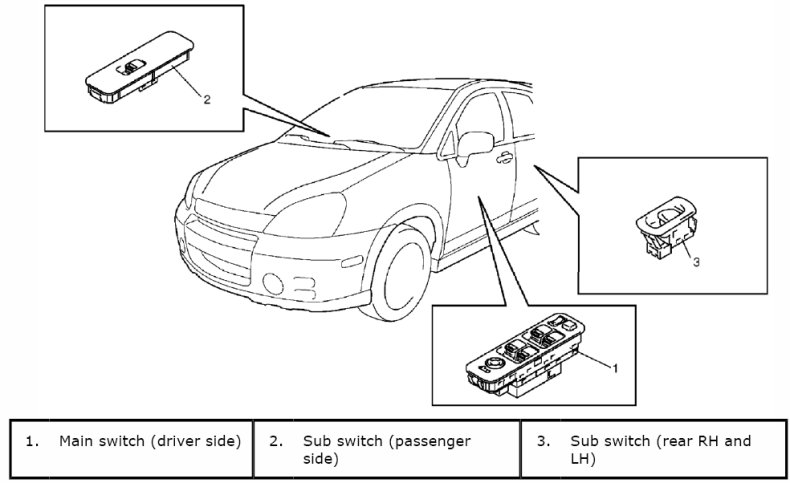 2

3

1

| 1. Main switch (driver side) | 2. Sub switch (passenger side) | 3. Sub switch (rear RH and LH) |
|---|---|---|