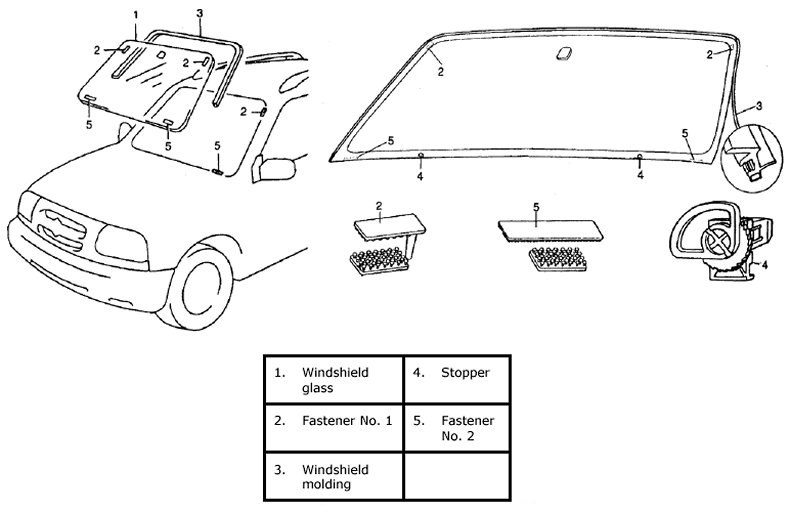 1
3
2
2
2
5
5
5

2
2
3
5
5
4
4

2
5
4

| 1. Windshield glass | 4. Stopper |
|---|---|
| 2. Fastener No. 1 | 5. Fastener No. 2 |
| 3. Windshield molding | |