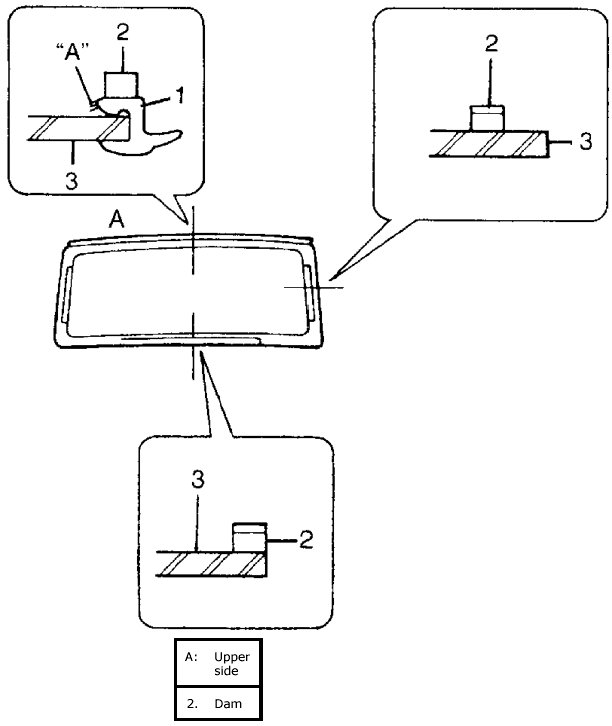 2
"A"
1
3

2
3

A

3
2

| A: | Upper side |
|---|---|
| 2. | Dam |