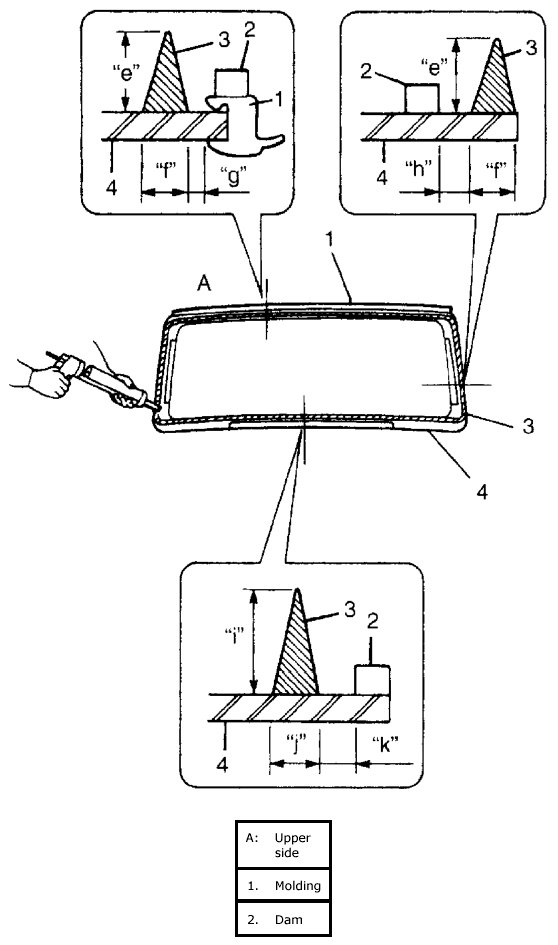 "e"
3
2
1
4
"f"
"g"

2
"e"
3
4
"h"
"f"

A
1
3
4

"i"
3
2
4
"j"
"k"

| A: | Upper side |
|---|---|
| 1. | Molding |
| 2. | Dam |