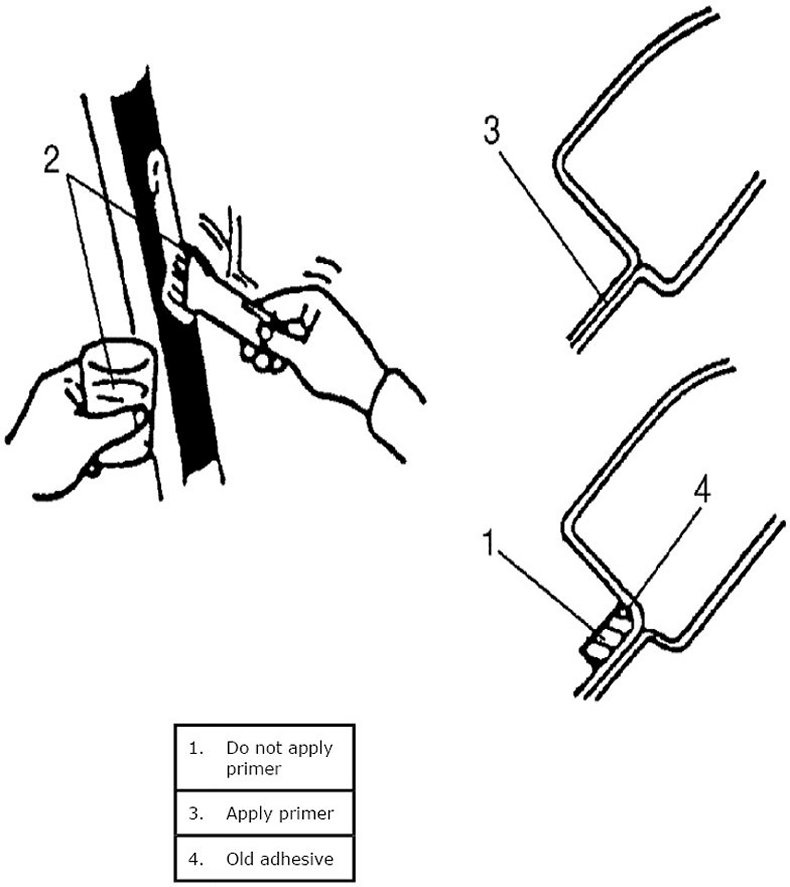 2

3

4

1

| 1. | Do not apply primer |
|---|---|
| 3. | Apply primer |
| 4. | Old adhesive |