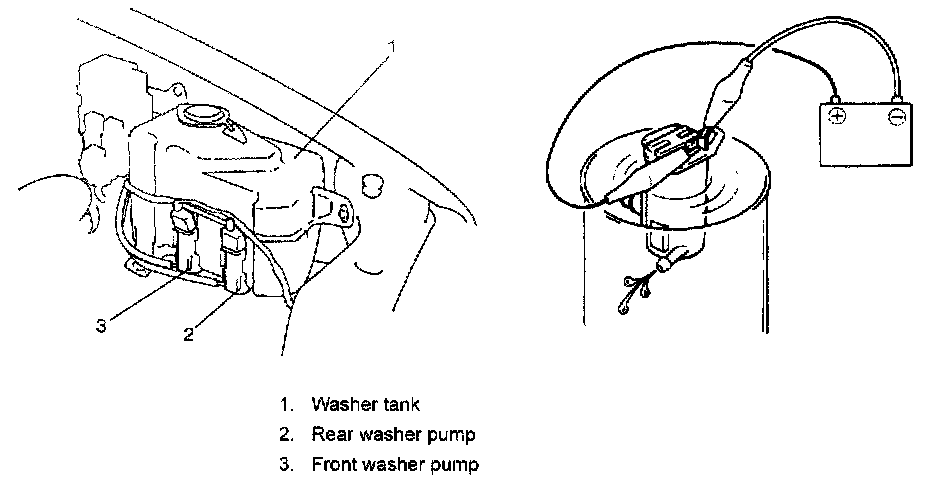 1

3

2

⊕ ⊖

1. Washer tank
2. Rear washer pump
3. Front washer pump