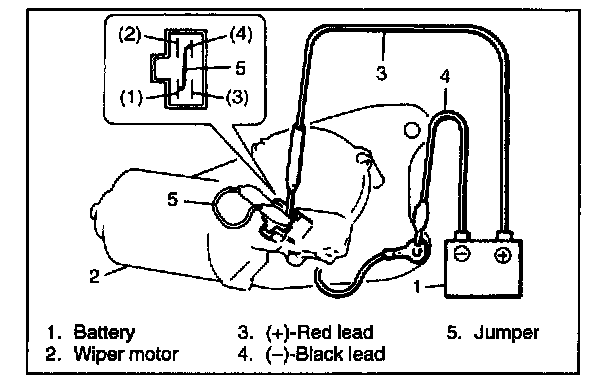 (2)
(4)
5
(1)
(3)
3
4
5
2
1

1. Battery
2. Wiper motor
3. (+)-Red lead
4. (–)-Black lead
5. Jumper