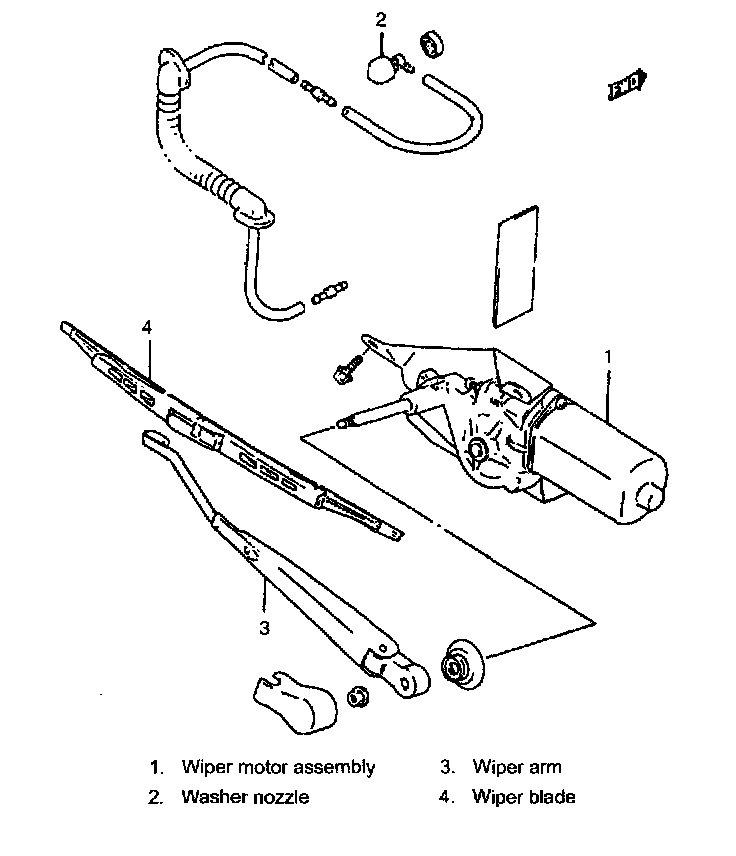 2

FWD

4

1

3

1. Wiper motor assembly
2. Washer nozzle
3. Wiper arm
4. Wiper blade