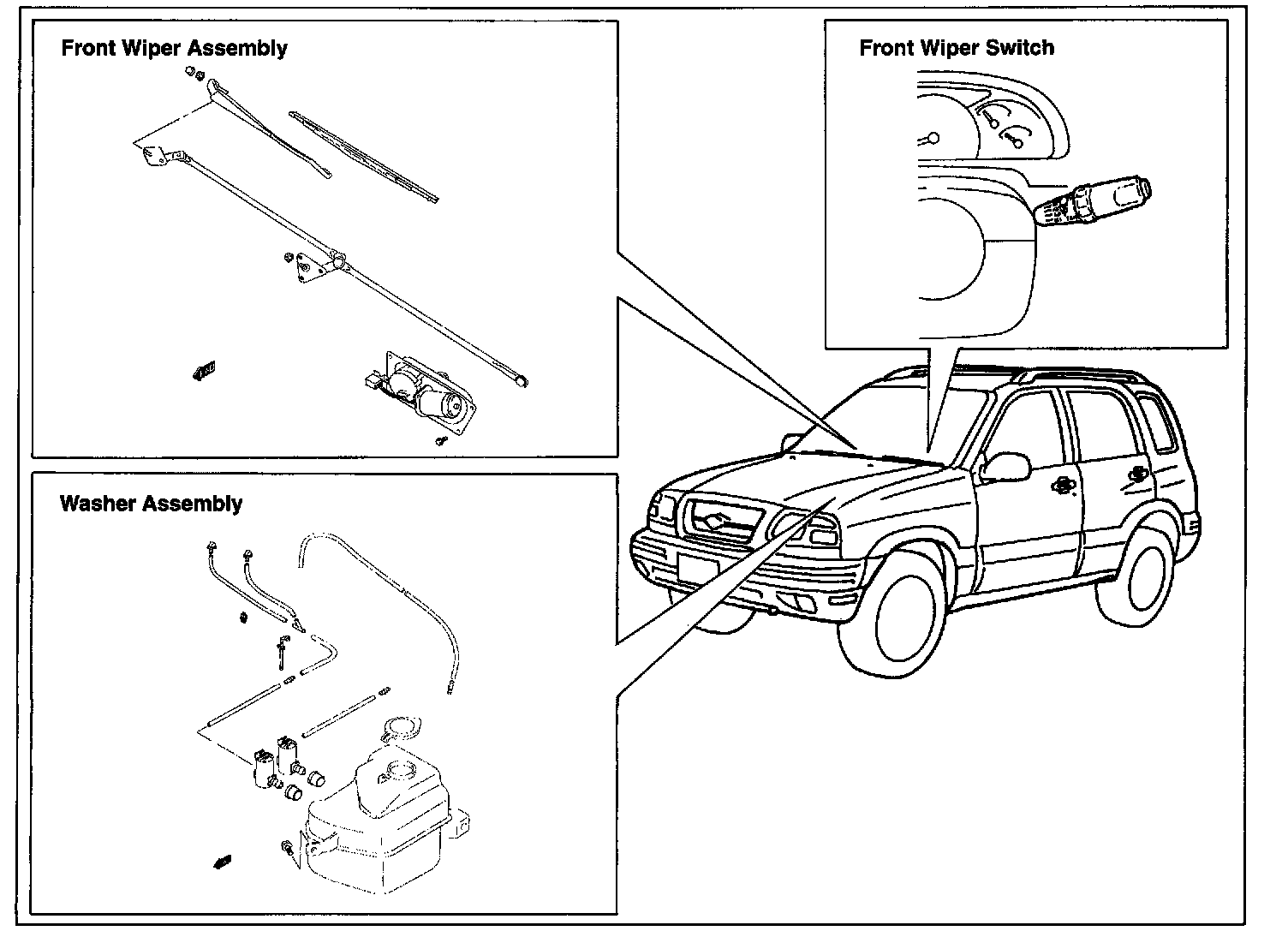 Front Wiper Assembly

Front Wiper Switch

Washer Assembly