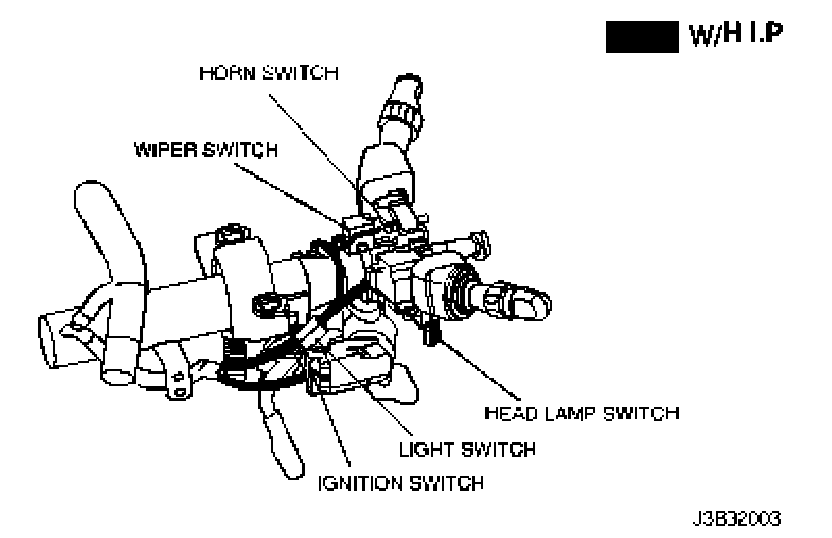 W/H I.P

HORN SWITCH

WIPER SWITCH

HEAD LAMP SWITCH

LIGHT SWITCH

IGNITION SWITCH

J3B32003