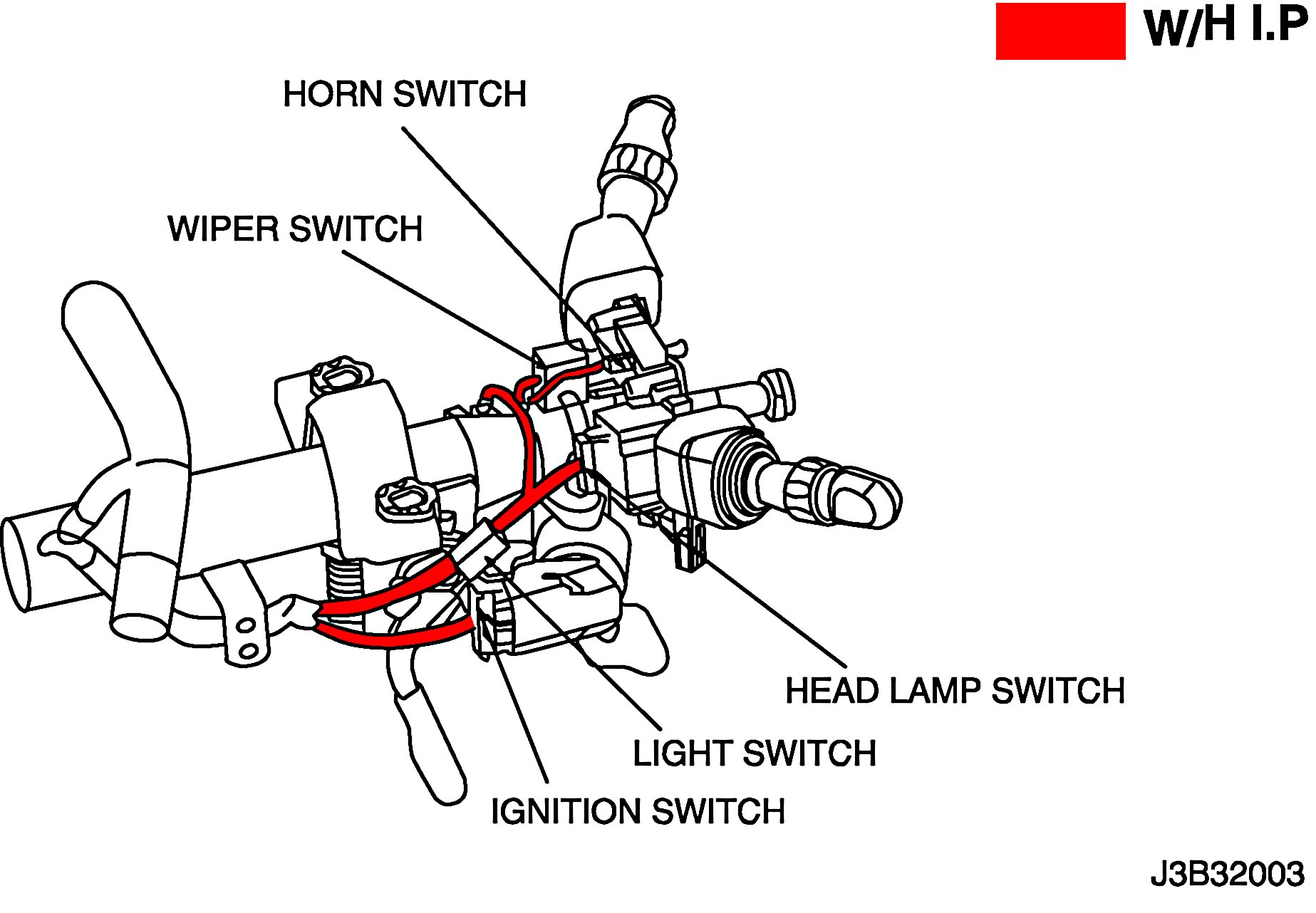 W/H I.P

HORN SWITCH

WIPER SWITCH

HEAD LAMP SWITCH

LIGHT SWITCH

IGNITION SWITCH

J3B32003