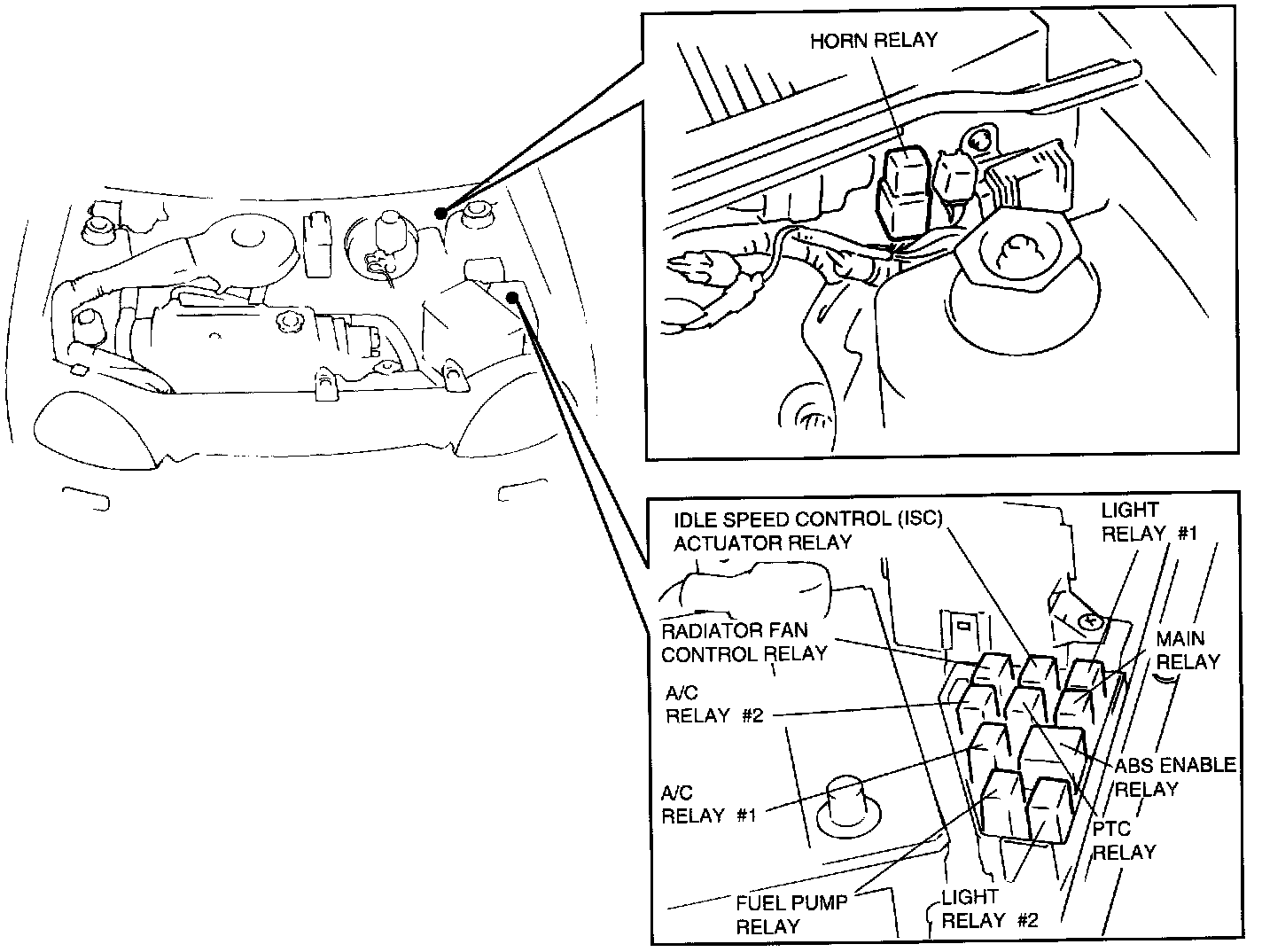 HORN RELAY

IDLE SPEED CONTROL (ISC) ACTUATOR RELAY

LIGHT RELAY #1

RADIATOR FAN CONTROL RELAY

MAIN RELAY

A/C RELAY #2

ABS ENABLE RELAY

A/C RELAY #1

PTC RELAY

FUEL PUMP RELAY

LIGHT RELAY #2