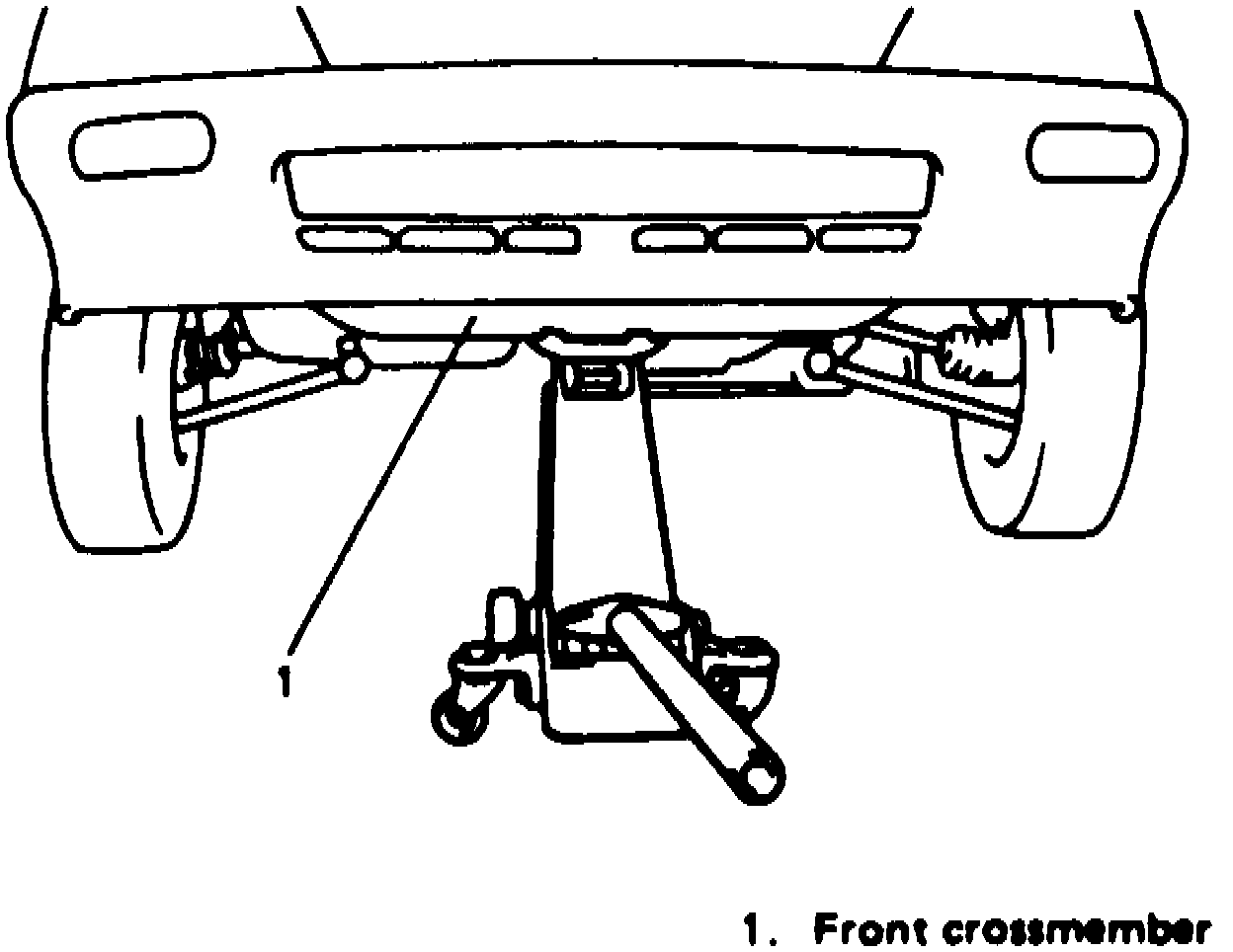 1

1. Front crossmember