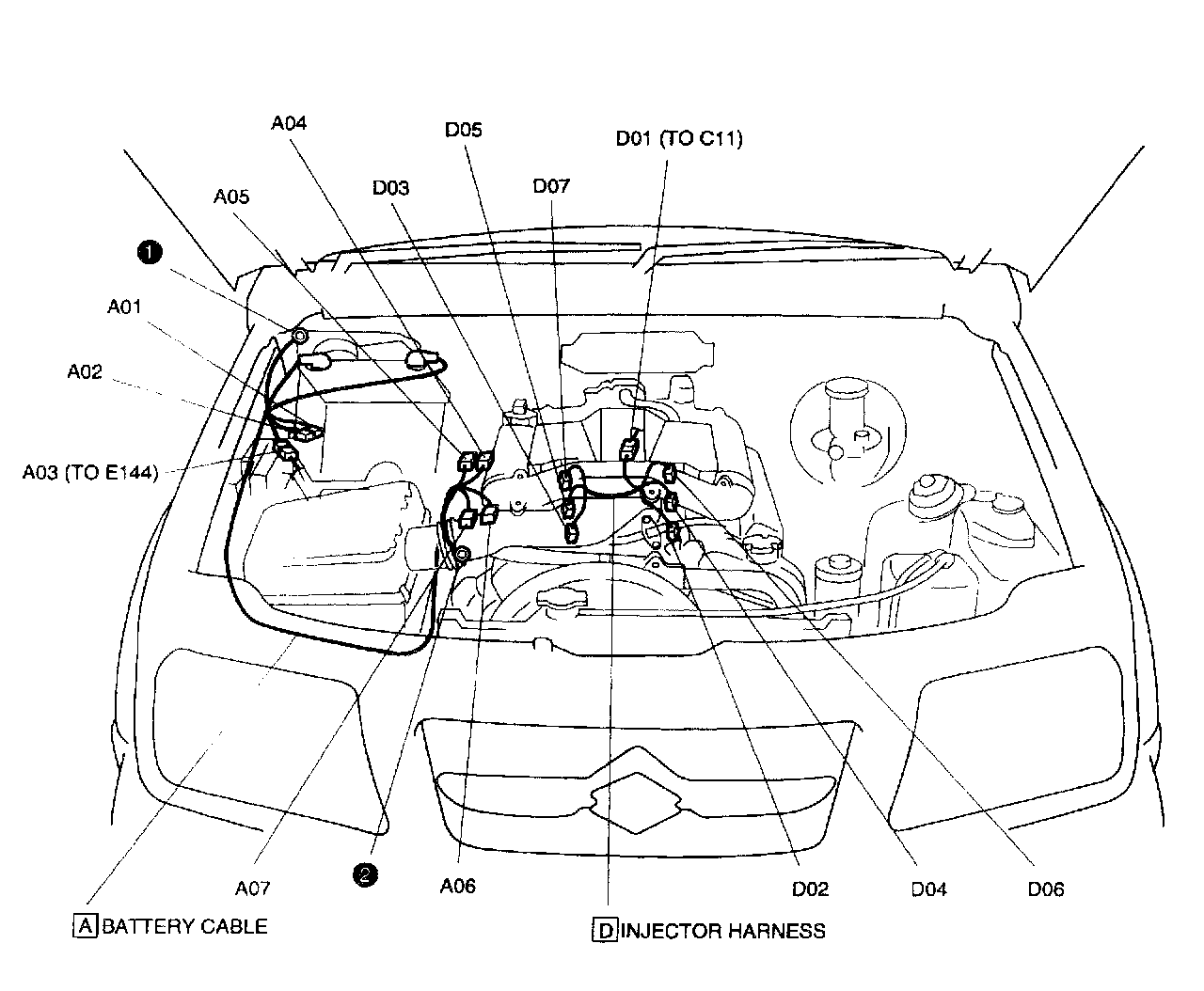 A04
D05
D01 (TO C11)
A05
D03
D07
1
A01
A02
A03 (TO E144)
A07
2
A06
D02
D04
D06
A BATTERY CABLE
D INJECTOR HARNESS