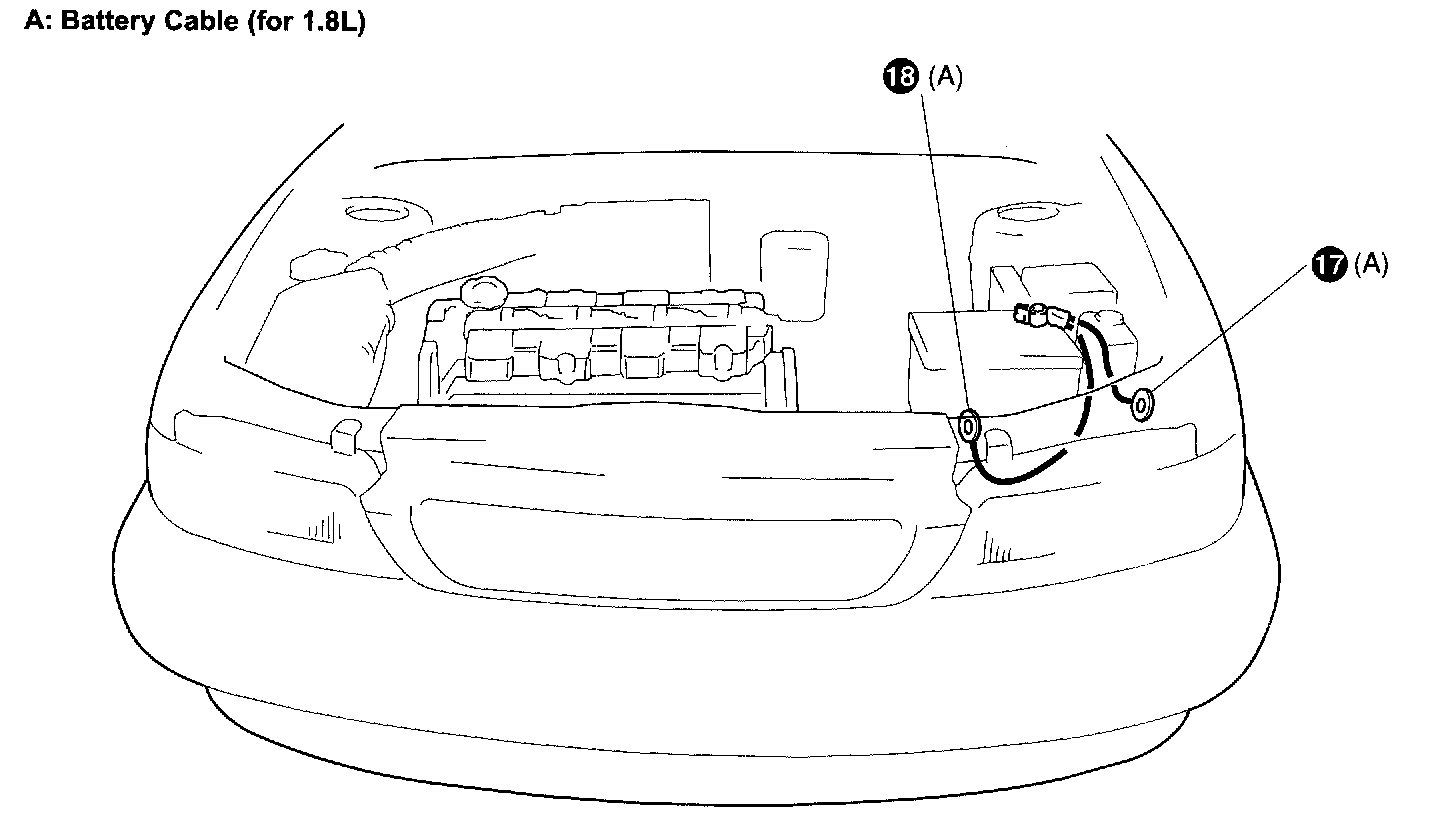 A: Battery Cable (for 1.8L)

18 (A)

17 (A)