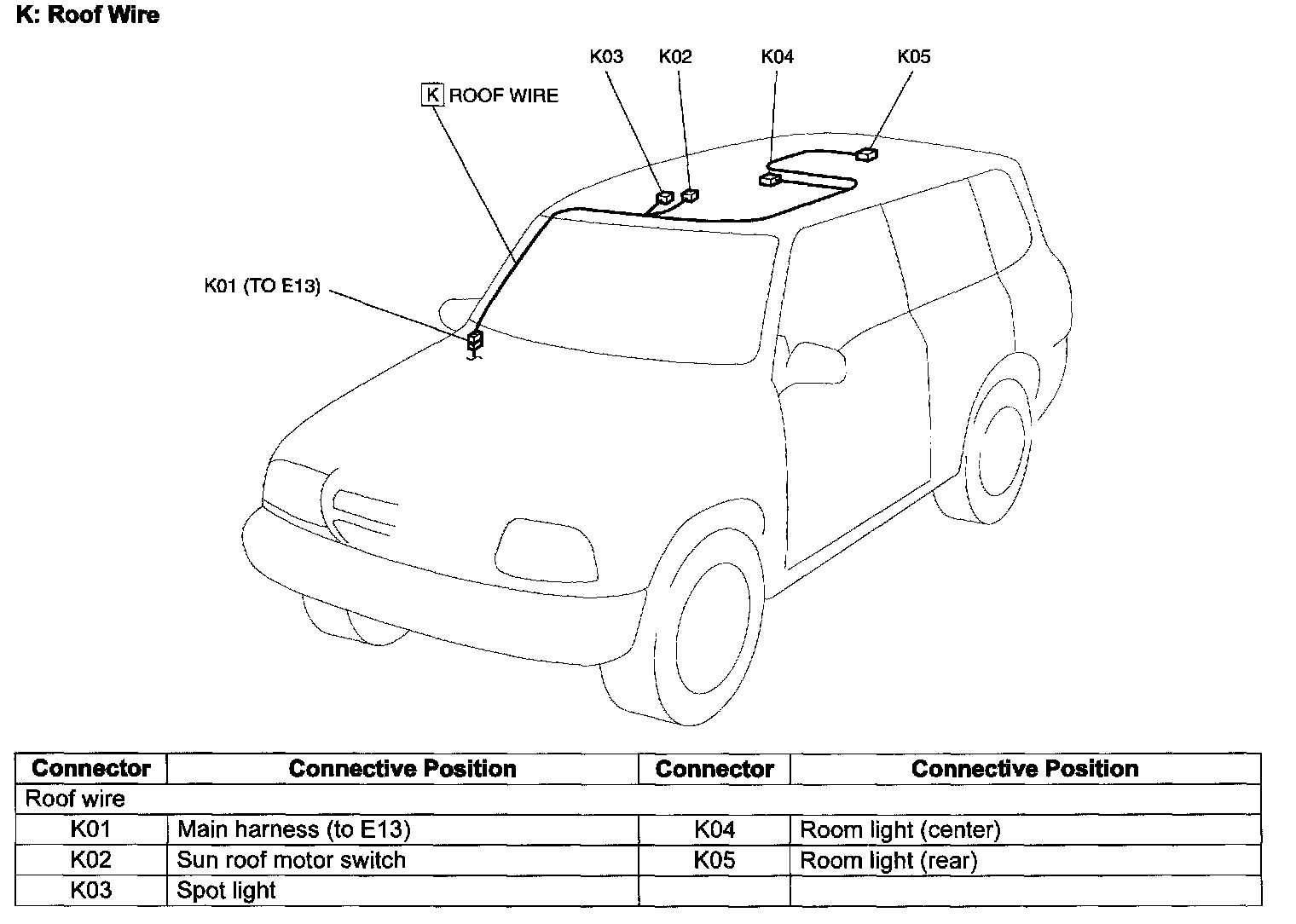 K: Roof Wire

K03 K02 K04 K05

K ROOF WIRE

K01 (TO E13)

| Connector | Connective Position | Connector | Connective Position |
|---|---|---|---|
| Roof wire | | | |
| K01 | Main harness (to E13) | K04 | Room light (center) |
| K02 | Sun roof motor switch | K05 | Room light (rear) |
| K03 | Spot light | | |