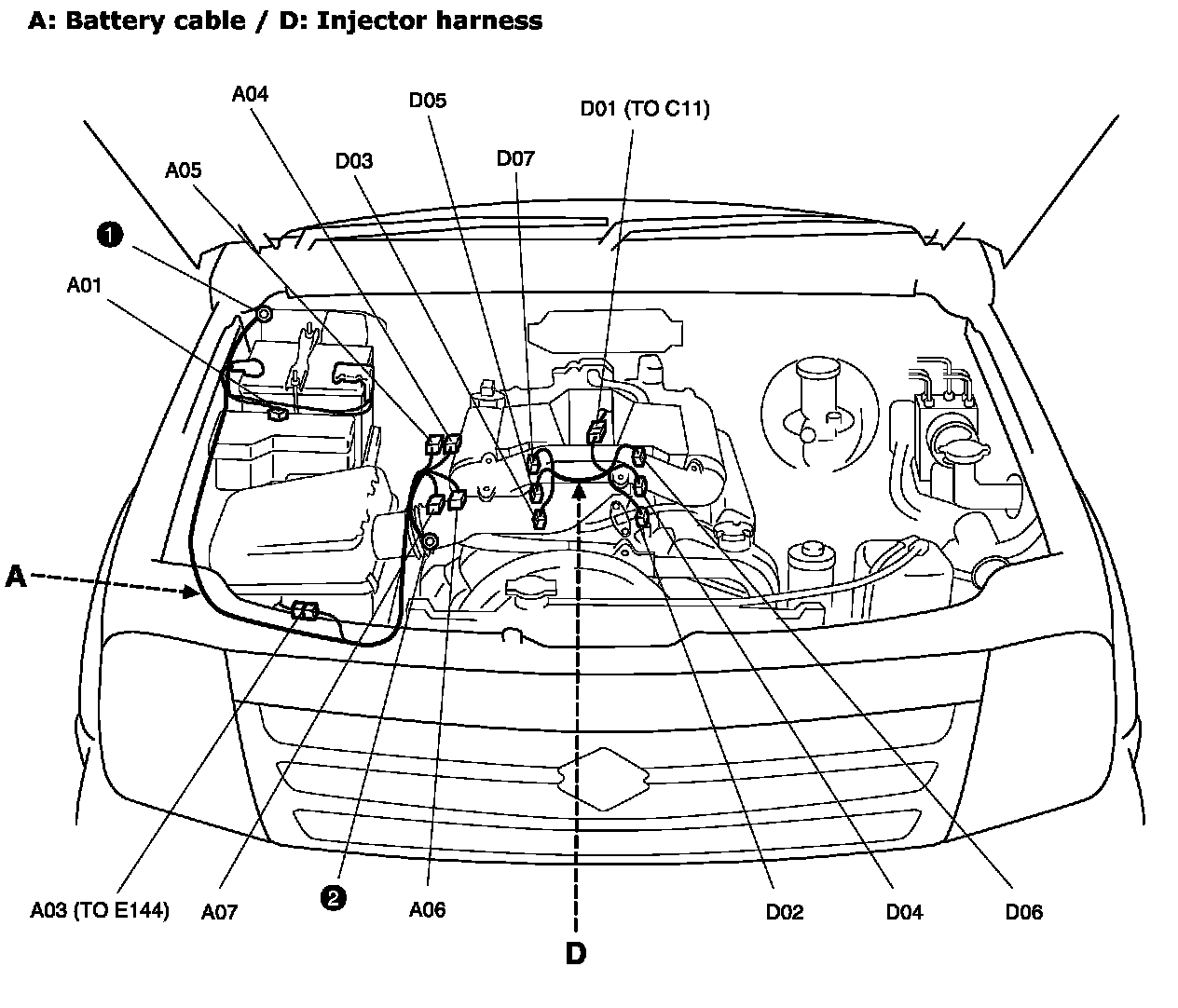 A: Battery cable / D: Injector harness

A04

D05

D01 (TO C11)

A05

D03

D07

1

A01

A

A03 (TO E144)

A07

2

A06

D

D02

D04

D06