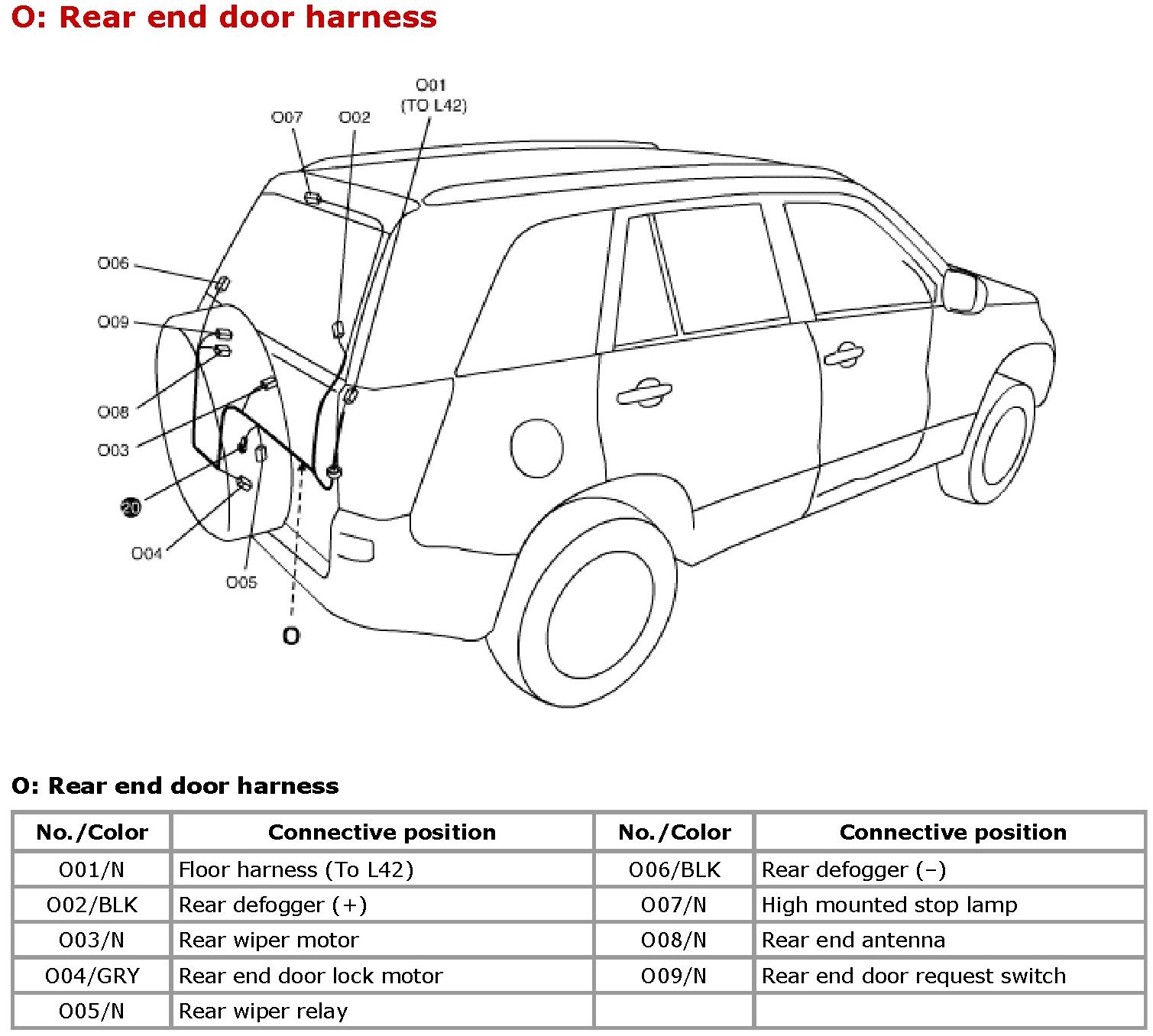 O: Rear end door harness

O01 (TO L42)
O07
O02
O06
O09
O08
O03
20
O04
O05
O

O: Rear end door harness

| No./Color | Connective position | No./Color | Connective position |
|---|---|---|---|
| O01/N | Floor harness (To L42) | O06/BLK | Rear defogger (–) |
| O02/BLK | Rear defogger (+) | O07/N | High mounted stop lamp |
| O03/N | Rear wiper motor | O08/N | Rear end antenna |
| O04/GRY | Rear end door lock motor | O09/N | Rear end door request switch |
| O05/N | Rear wiper relay | | |