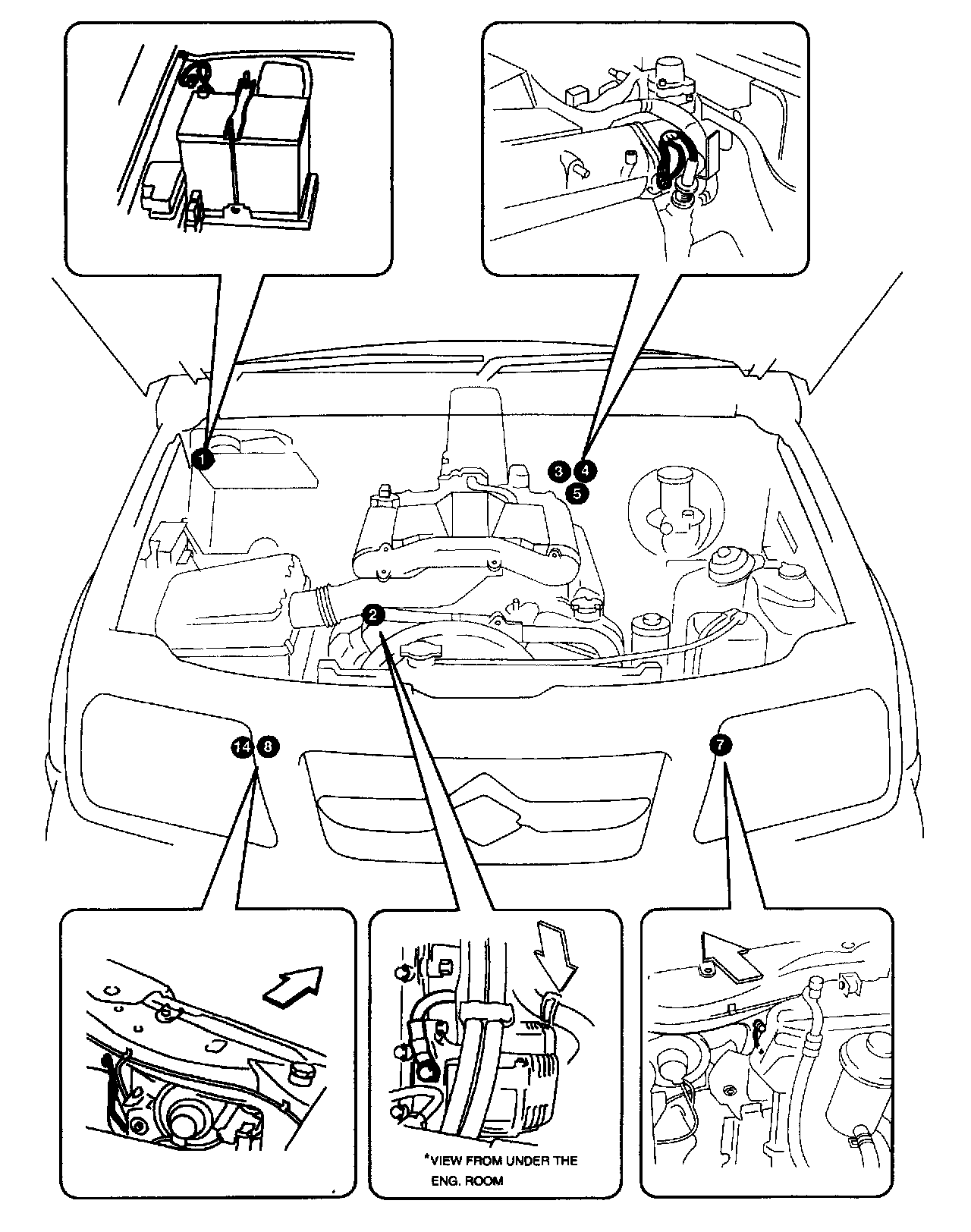 1
3
4
5
2
14
8
7
*VIEW FROM UNDER THE ENG. ROOM