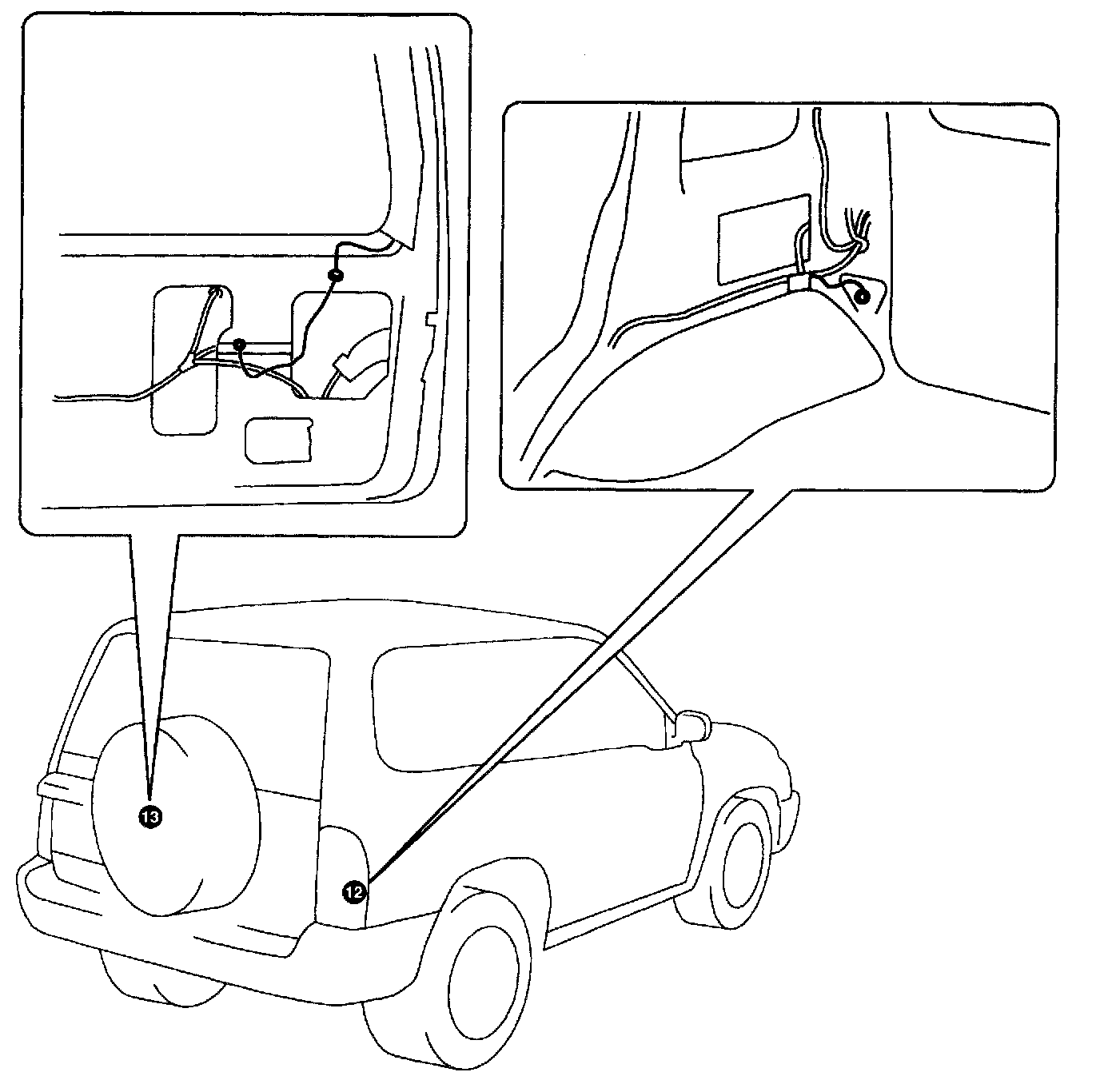 13

12