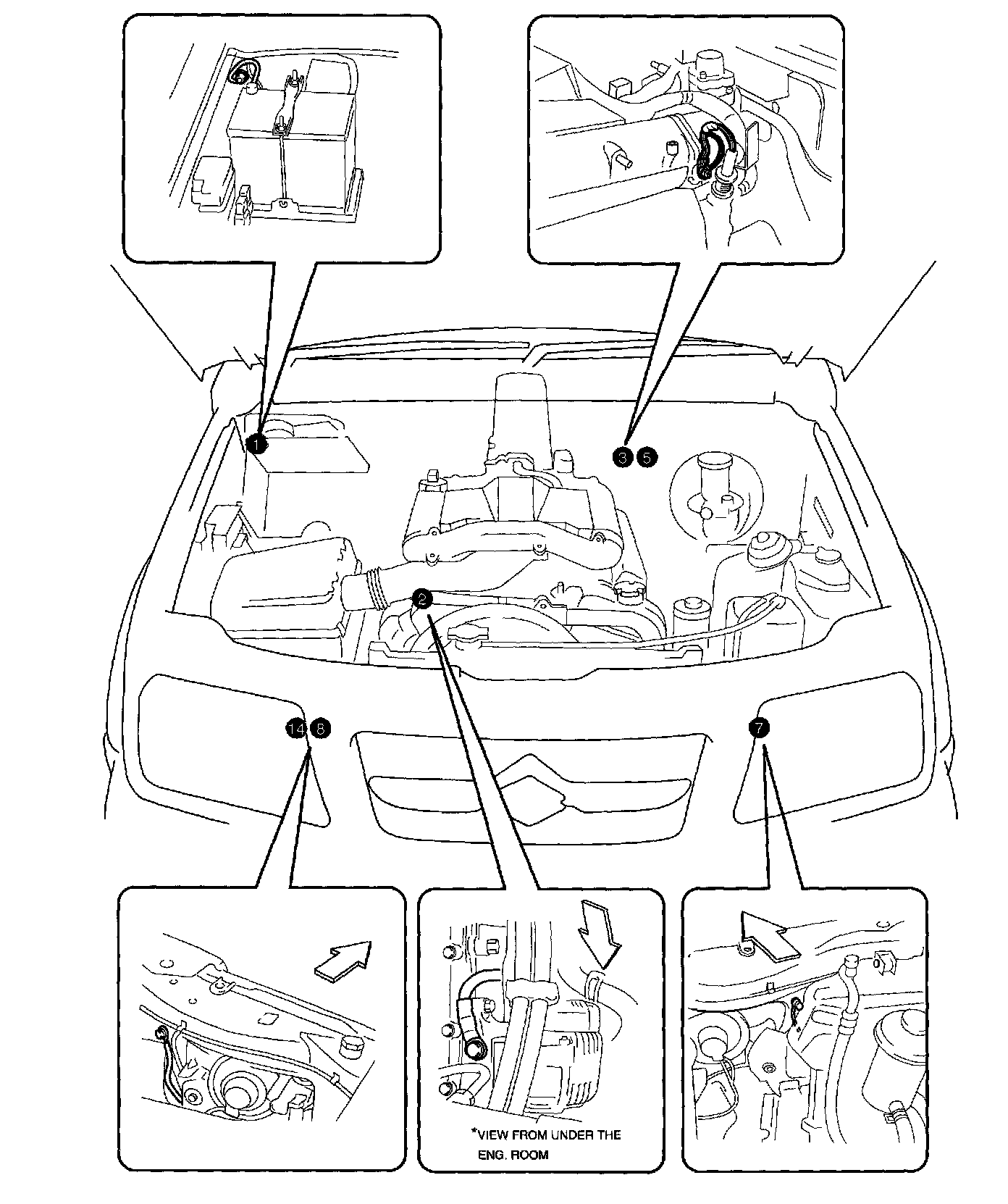 1

3 5

2

14 8

7

*VIEW FROM UNDER THE ENG. ROOM