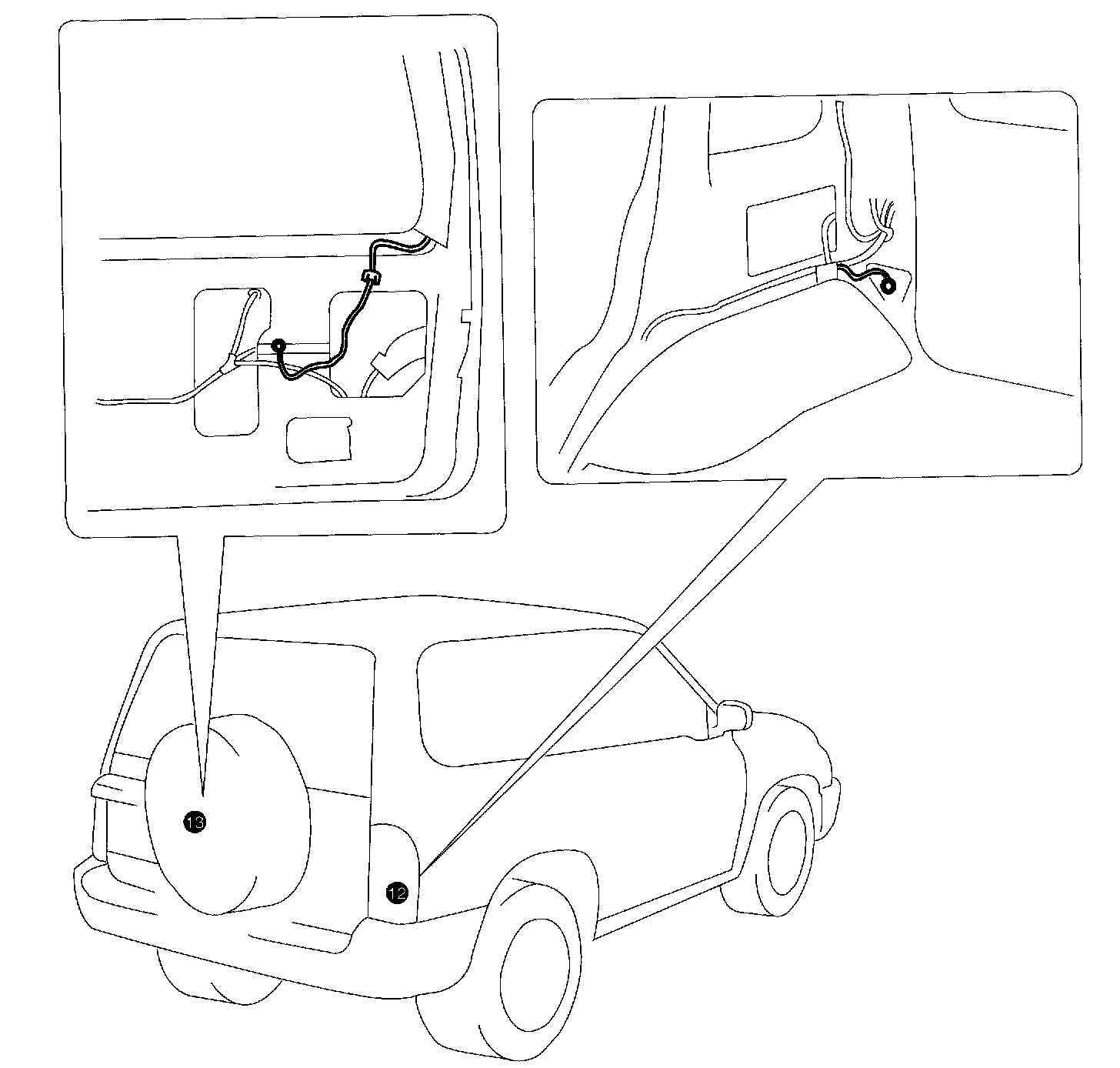 13
12