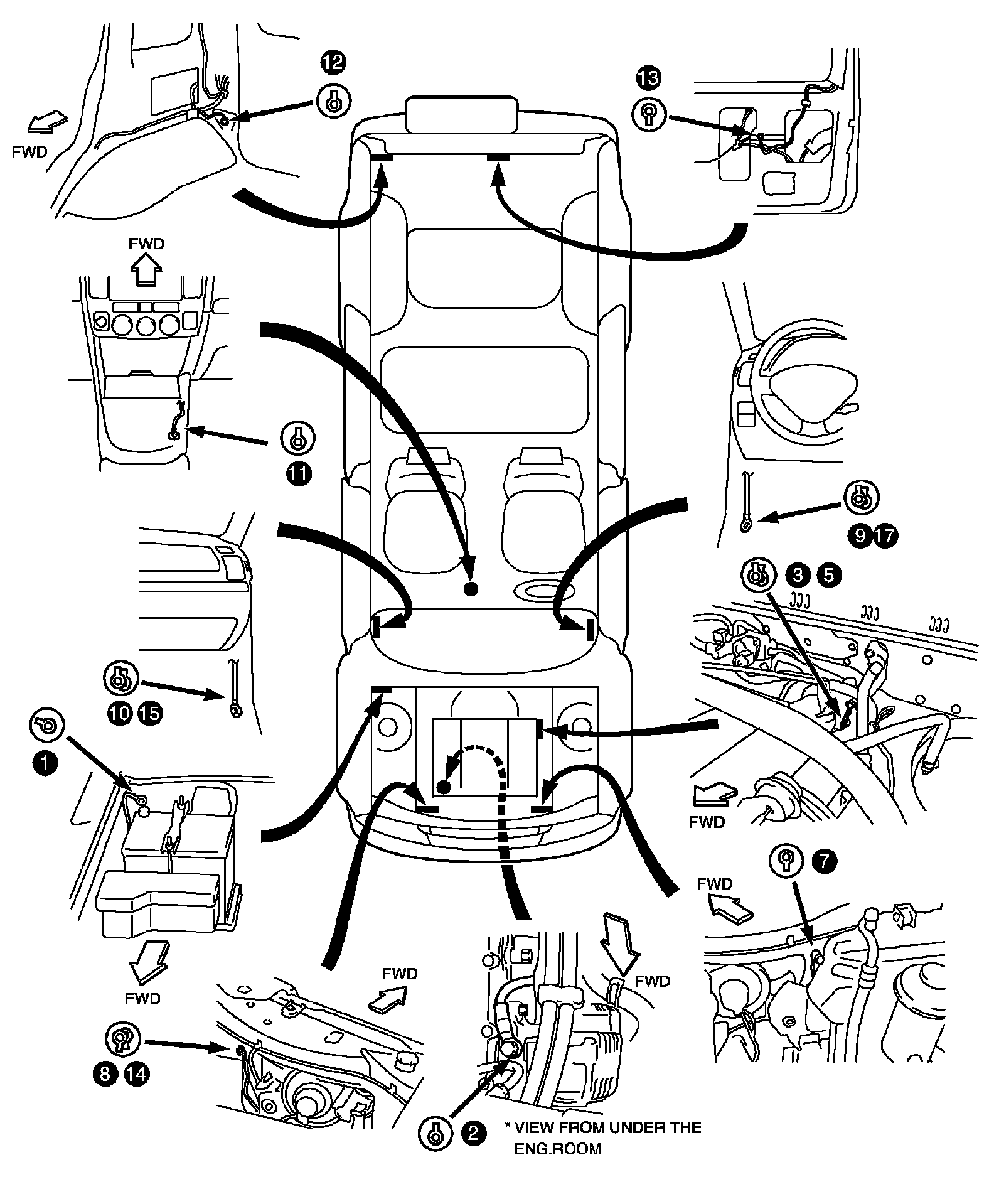 12

FWD

13

FWD

11

9 17

3 5

10 15

1

FWD

FWD

7

FWD

FWD

FWD

8 14

2

* VIEW FROM UNDER THE ENG.ROOM