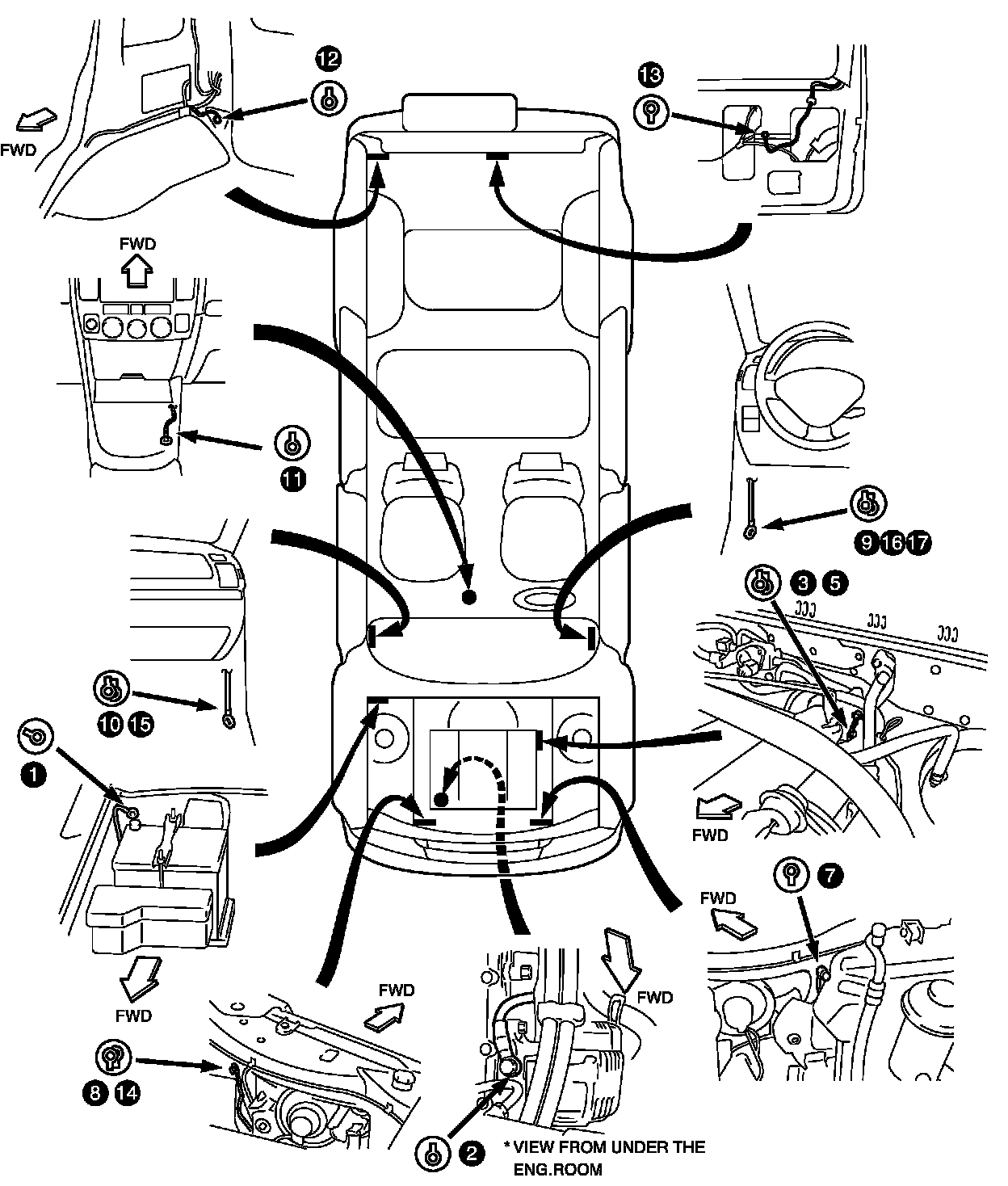 12

FWD

13

FWD

11

9 16 17

3 5

10 15

1

FWD

FWD

7

FWD

FWD

FWD

8 14

2

* VIEW FROM UNDER THE ENG.ROOM