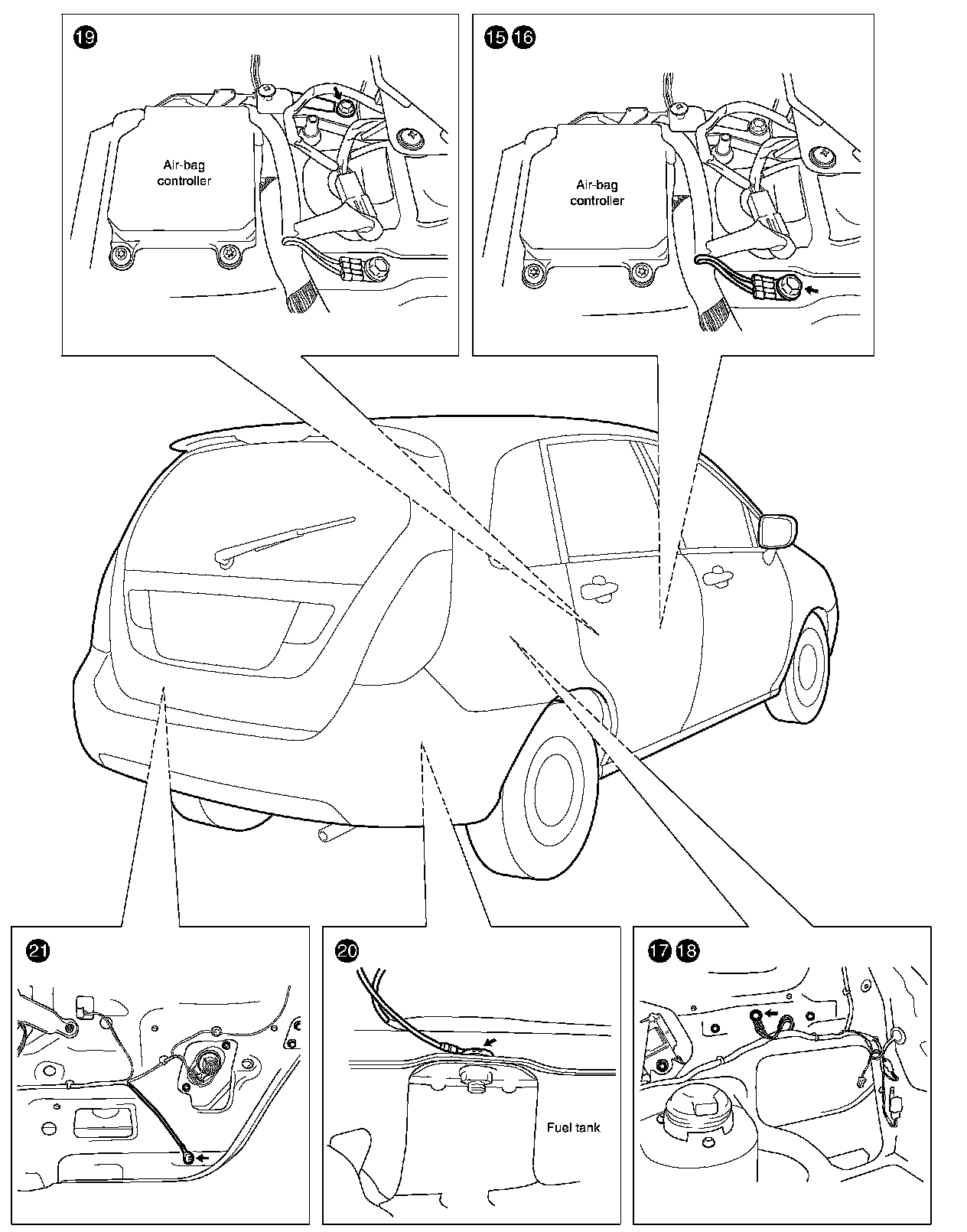 19

Air-bag controller

15 16

Air-bag controller

21

20

Fuel tank

17 18