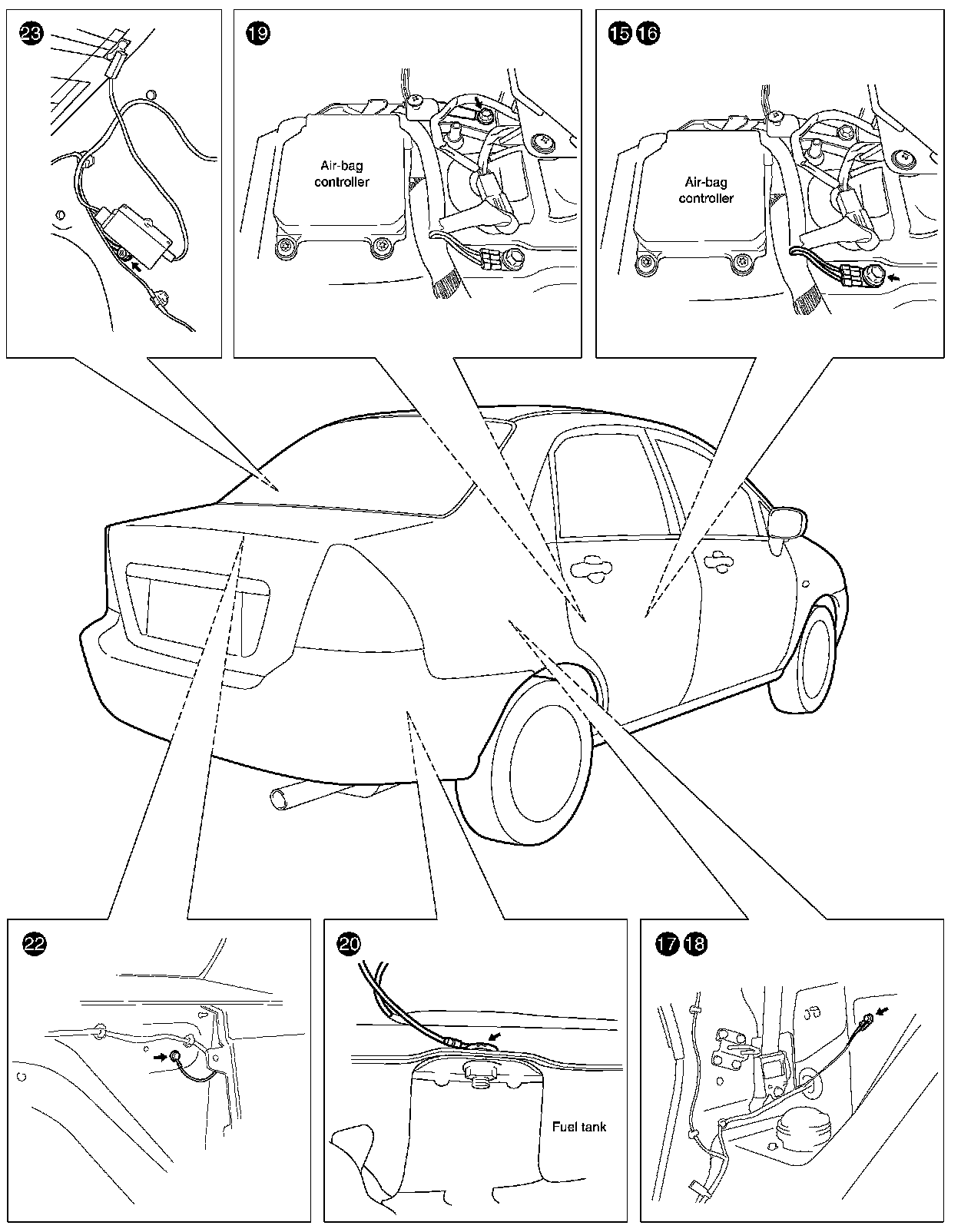 23

19

Air-bag controller

15 16

Air-bag controller

22

20

Fuel tank

17 18