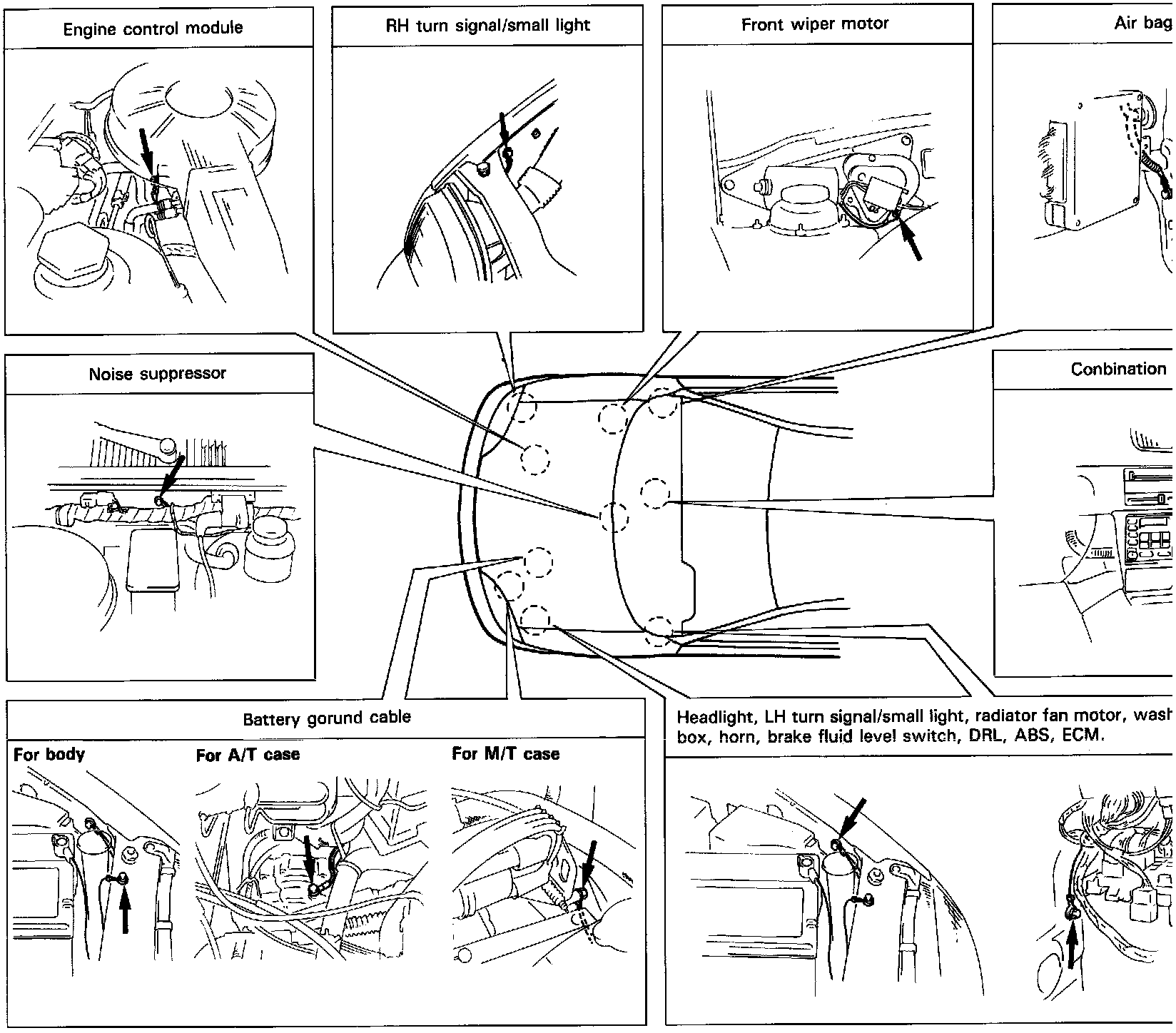 Engine control module

RH turn signal/small light

Front wiper motor

Air bag

Noise suppressor

Conbination

Battery gorund cable

For body

For A/T case

For M/T case

Headlight, LH turn signal/small light, radiator fan motor, wash box, horn, brake fluid level switch, DRL, ABS, ECM.