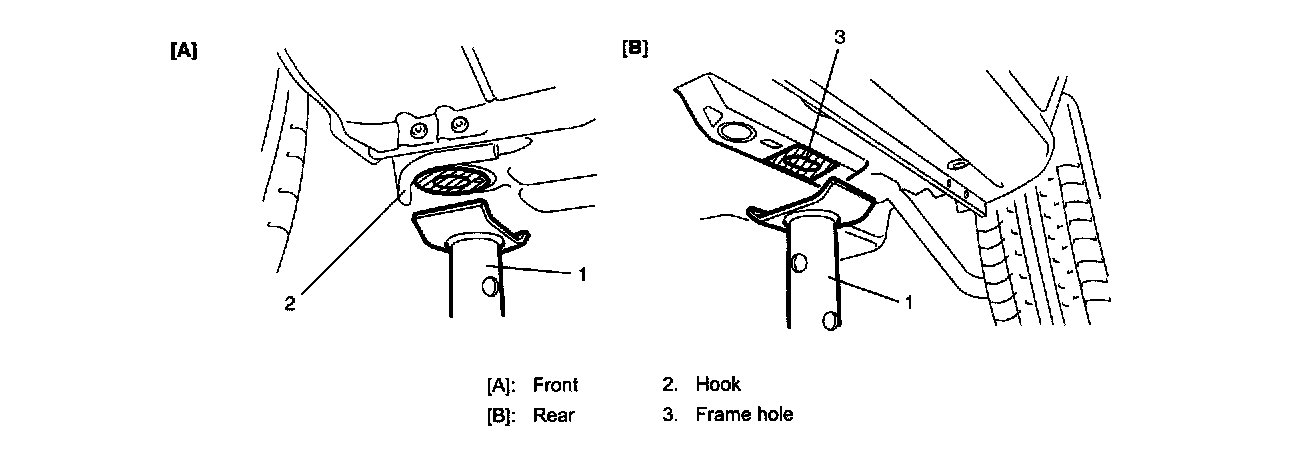 [A]

2

1

[B]

3

1

[A]: Front
[B]: Rear

2. Hook
3. Frame hole