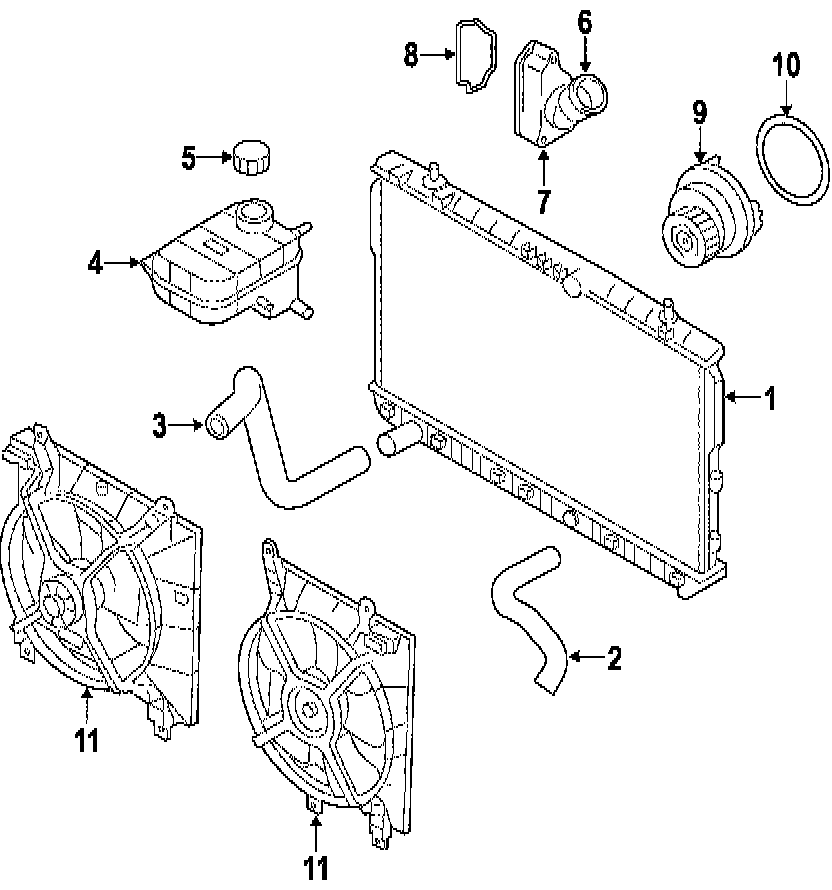 8
6
10
9
5
7
4
1
3
2
11
11