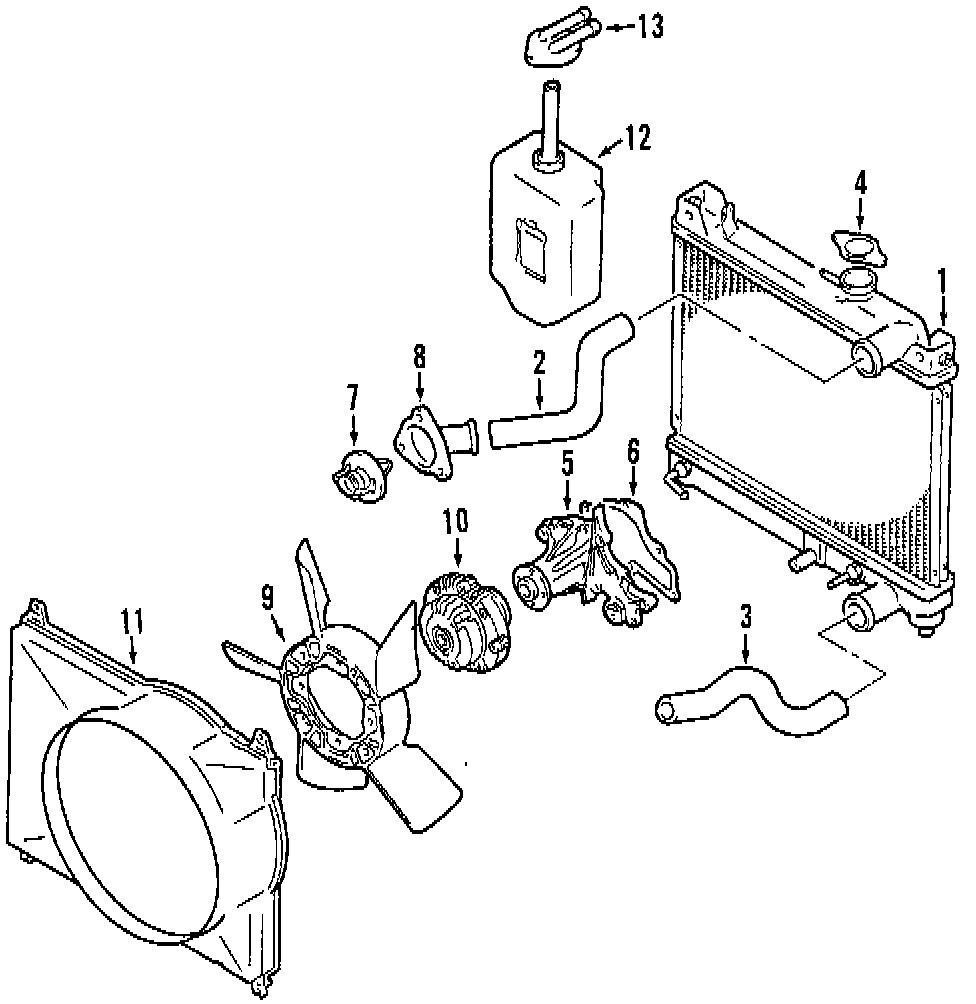 13
12
4
1
8
2
7
5
6
10
9
11
3