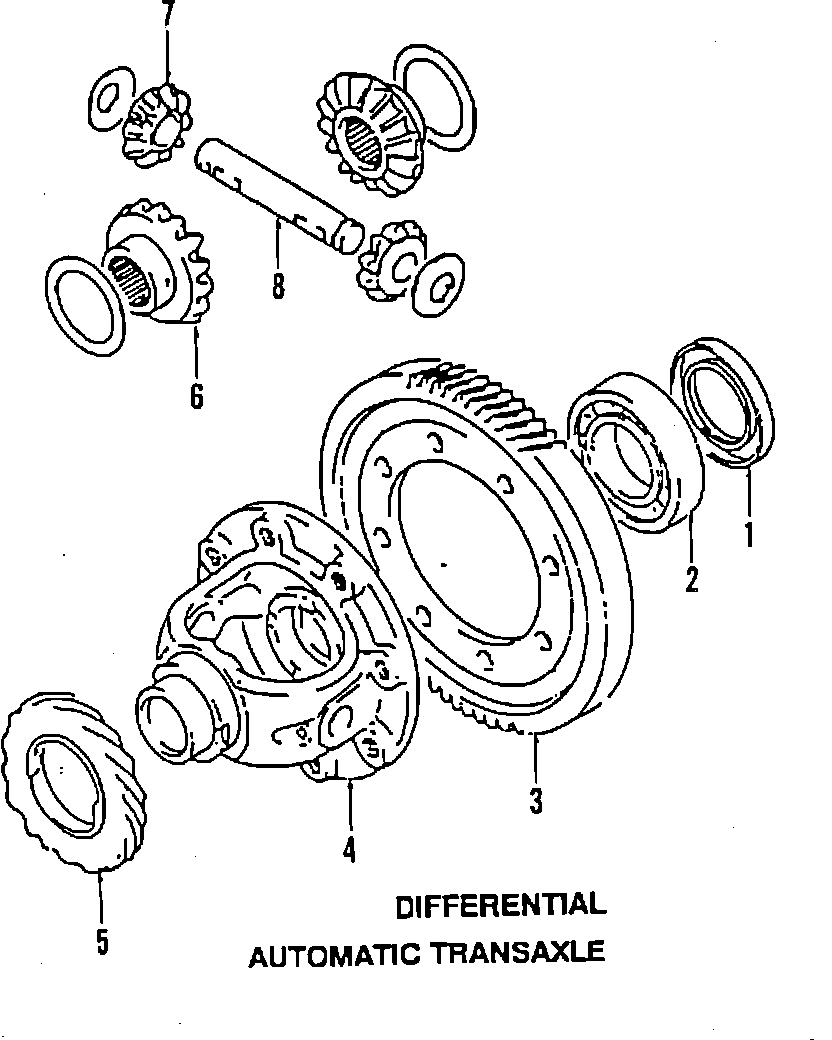 7
8
6
1
2
3
4
5
DIFFERENTIAL
AUTOMATIC TRANSAXLE