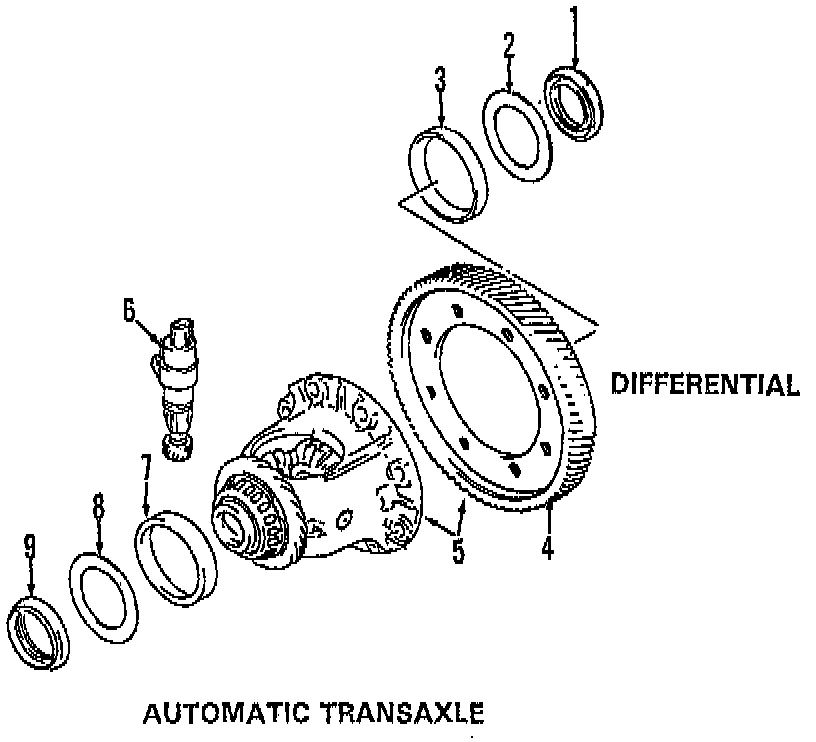 1
2
3
6
DIFFERENTIAL
7
8
9
5
4
AUTOMATIC TRANSAXLE