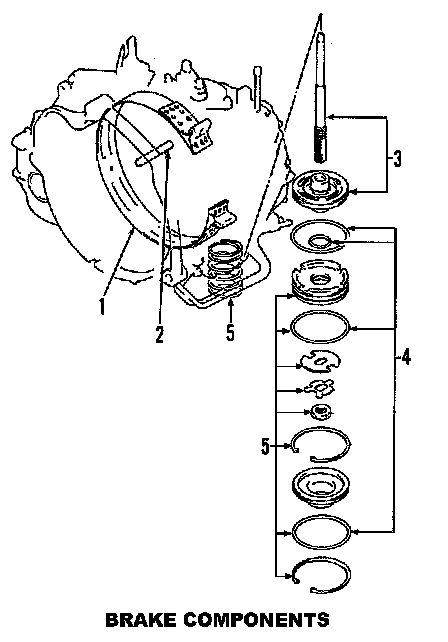 3
1
2
5
4
5
BRAKE COMPONENTS