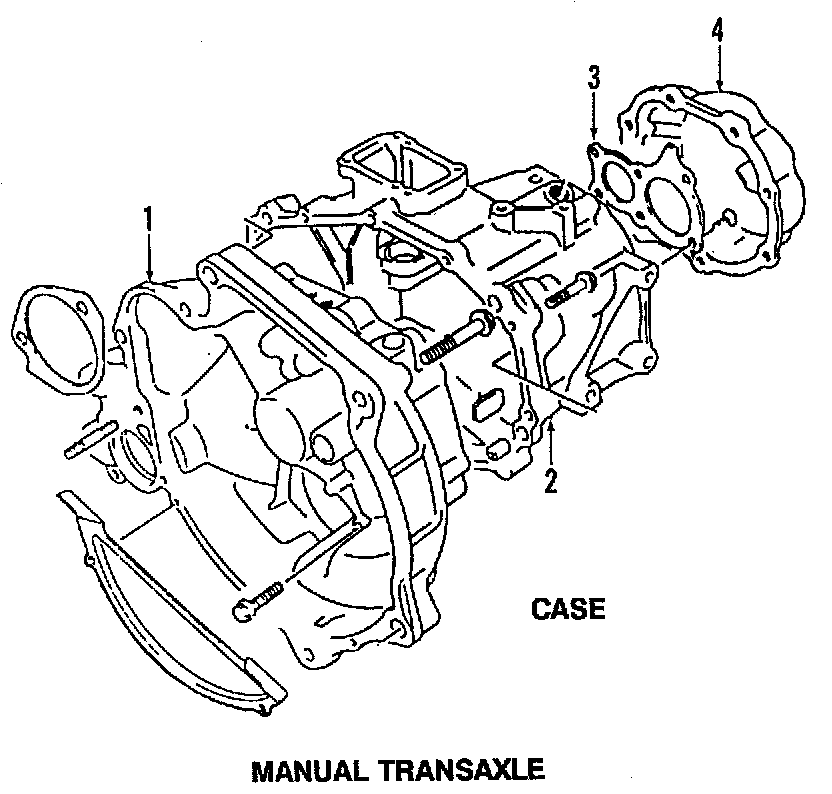 4
3
1
2
CASE
MANUAL TRANSAXLE