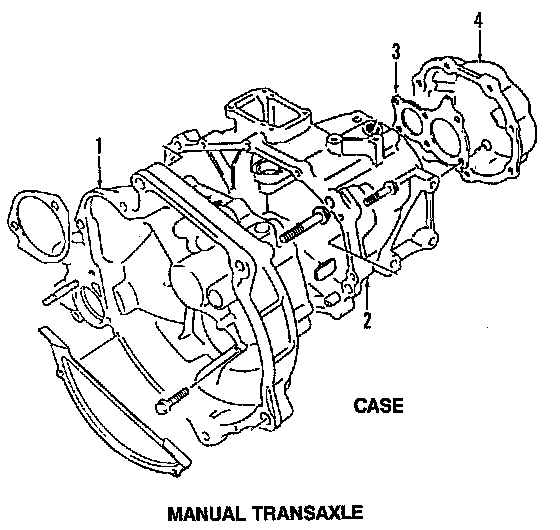 4
3
1
2
CASE
MANUAL TRANSAXLE