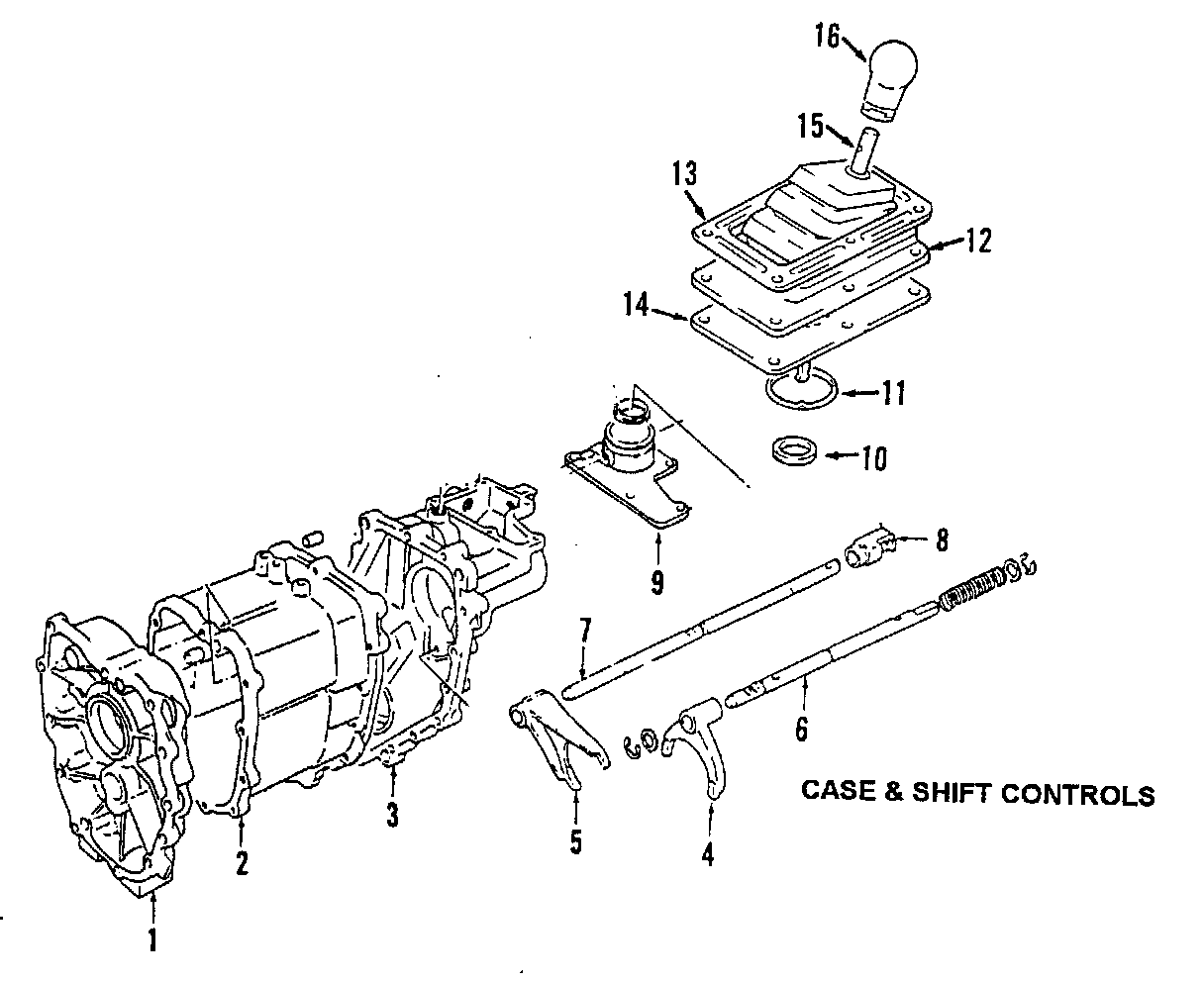 16
15
13
12
14
11
10
9
8
7
6
5
4
3
2
1
CASE & SHIFT CONTROLS